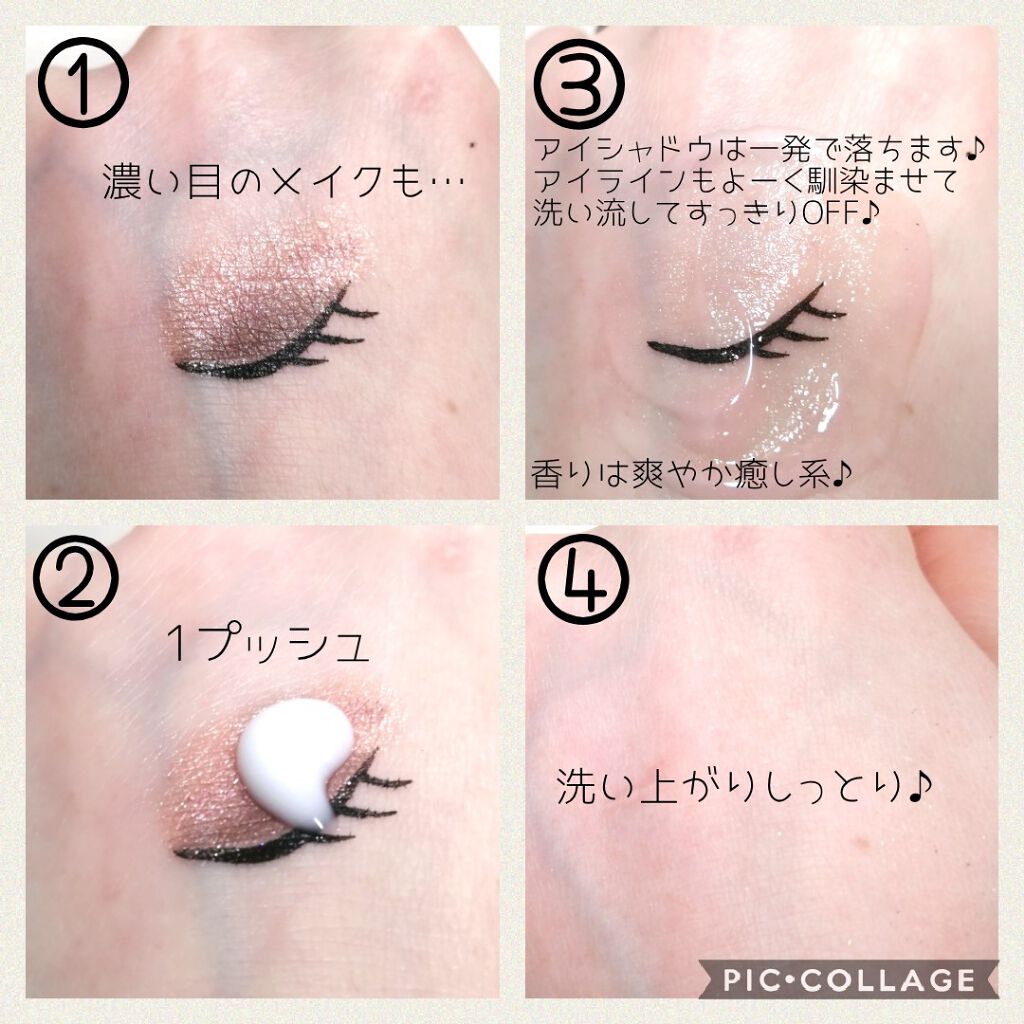 ①
濃い目のメイクも…

③
アイシャドウは一発で落ちます♪
アイラインもよーく馴染ませて
洗い流してすっきりOFF♪

香りは爽やか癒し系♪

②
1プッシュ

④
洗い上がりしっとり♪

PIC•COLLAGE