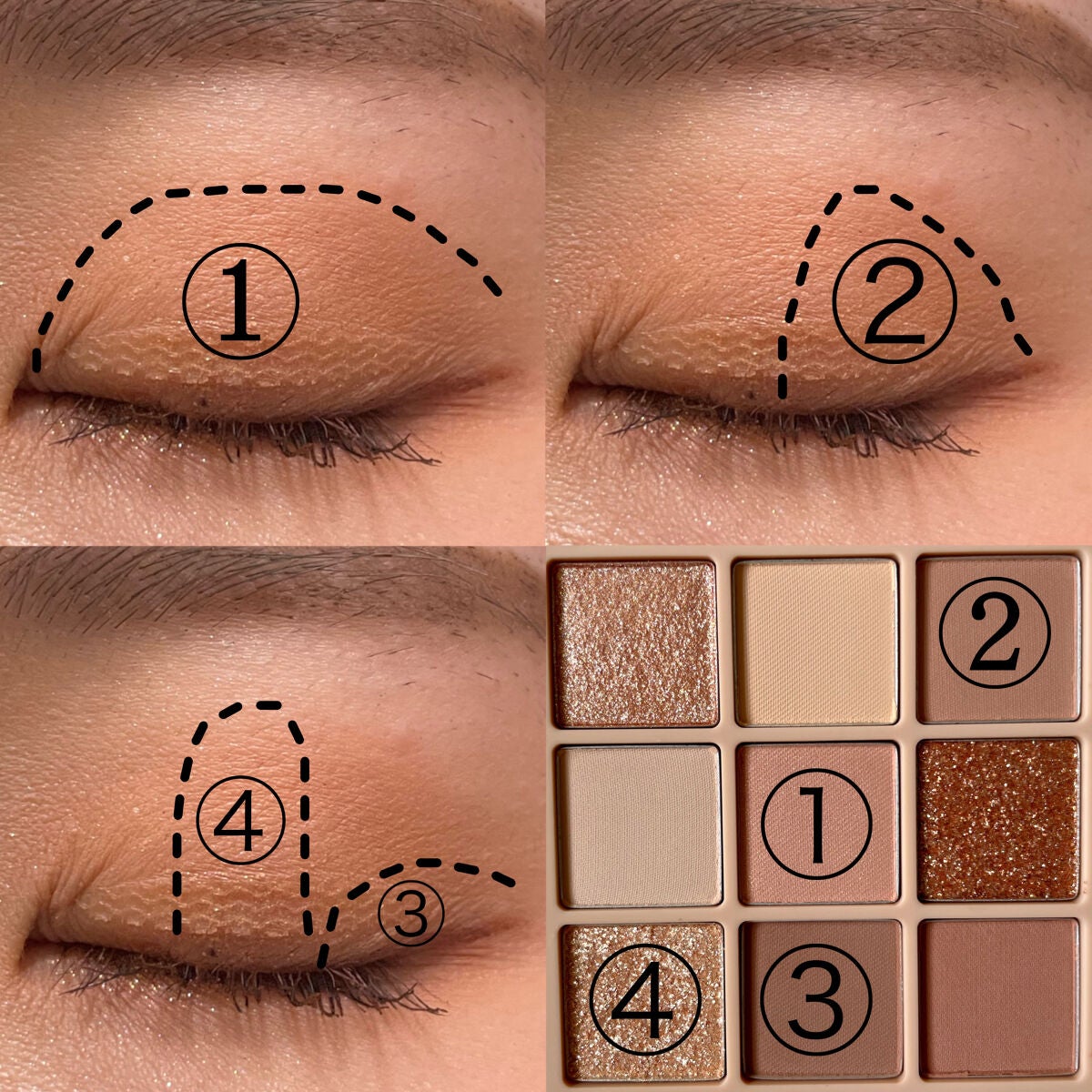 ①
②
④
③
②
①
④ ③