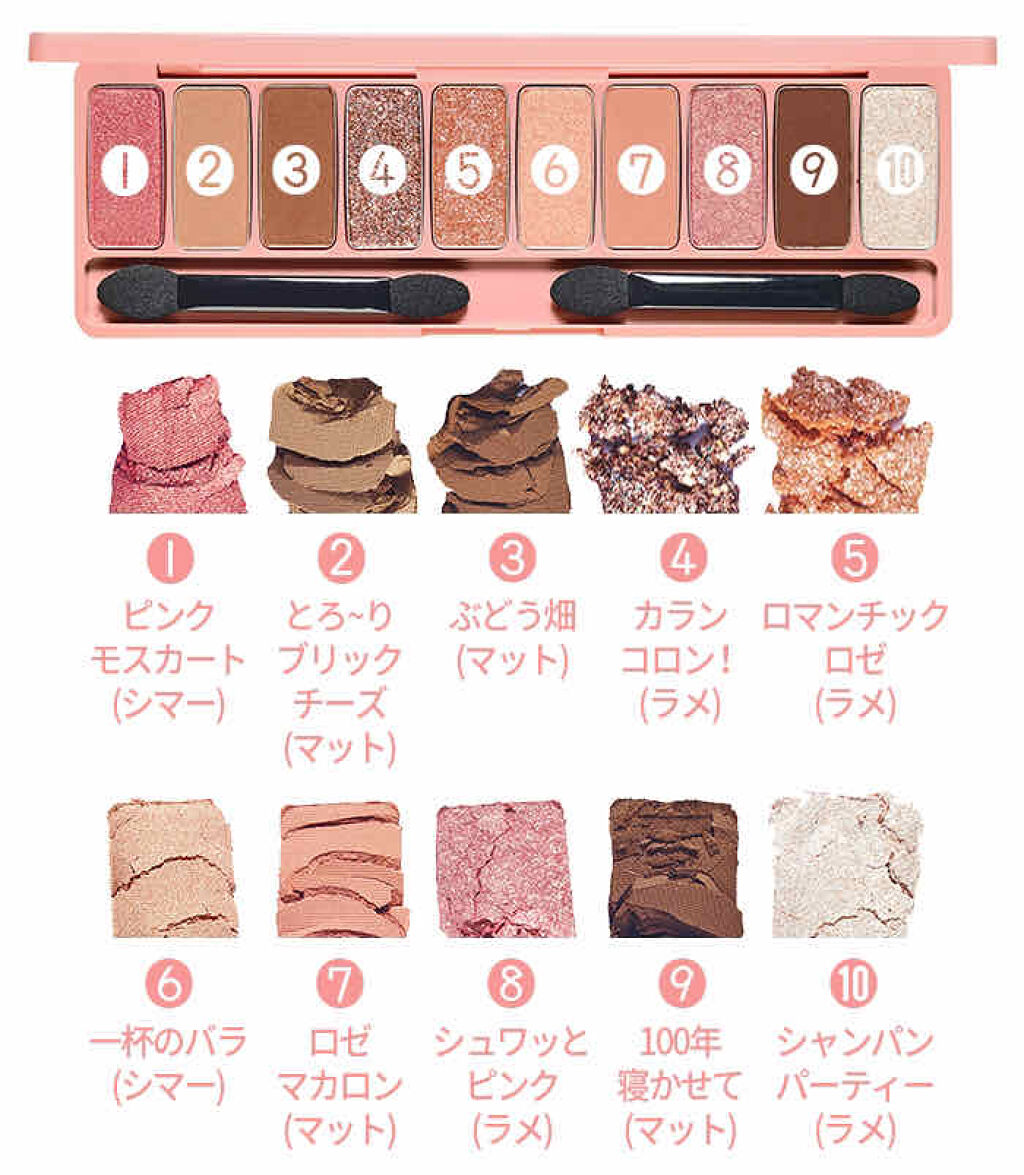 1 2 3 4 5 6 7 8 9 10

1
ピンク
モスカート
(シマー)

2
とろ~り
ブリック
チーズ
(マット)

3
ぶどう畑
(マット)

4
カラン
コロン!
(ラメ)

5
ロマンチック
ロゼ
(ラメ)

6
一杯のバラ
(シマー)

7
ロゼ
マカロン
(マット)

8
シュワッと
ピンク
(ラメ)

9
100年
寝かせて
(マット)

10
シャンパン
パーティー
(ラメ)