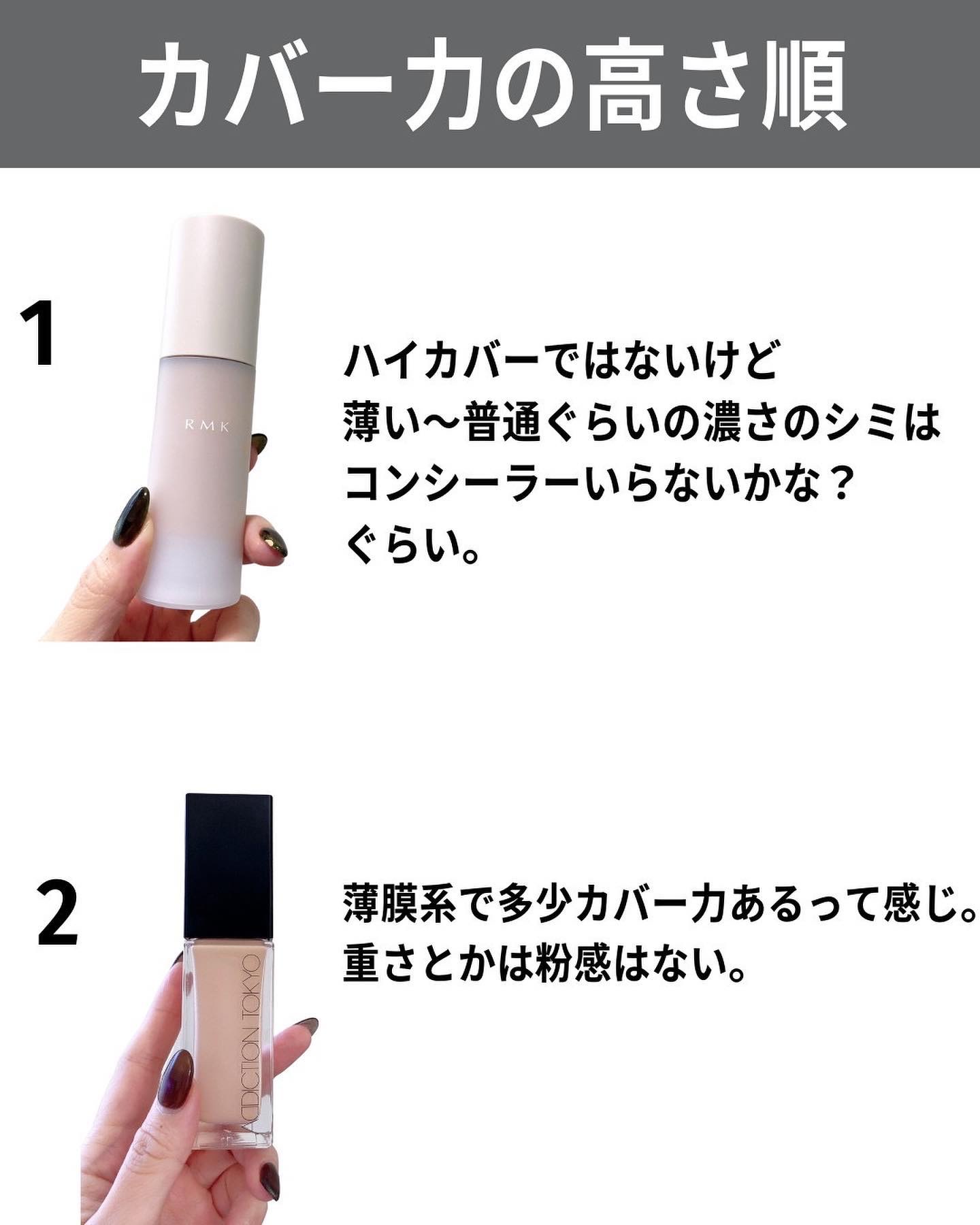 カバー力の高さ順

1

RMK

ハイカバーではないけど
薄い〜普通ぐらいの濃さのシミは
コンシーラーいらないかな？
ぐらい。

2

ADDICTION TOKYO

薄膜系で多少カバー力あるって感じ。
重さとかは粉感はない。