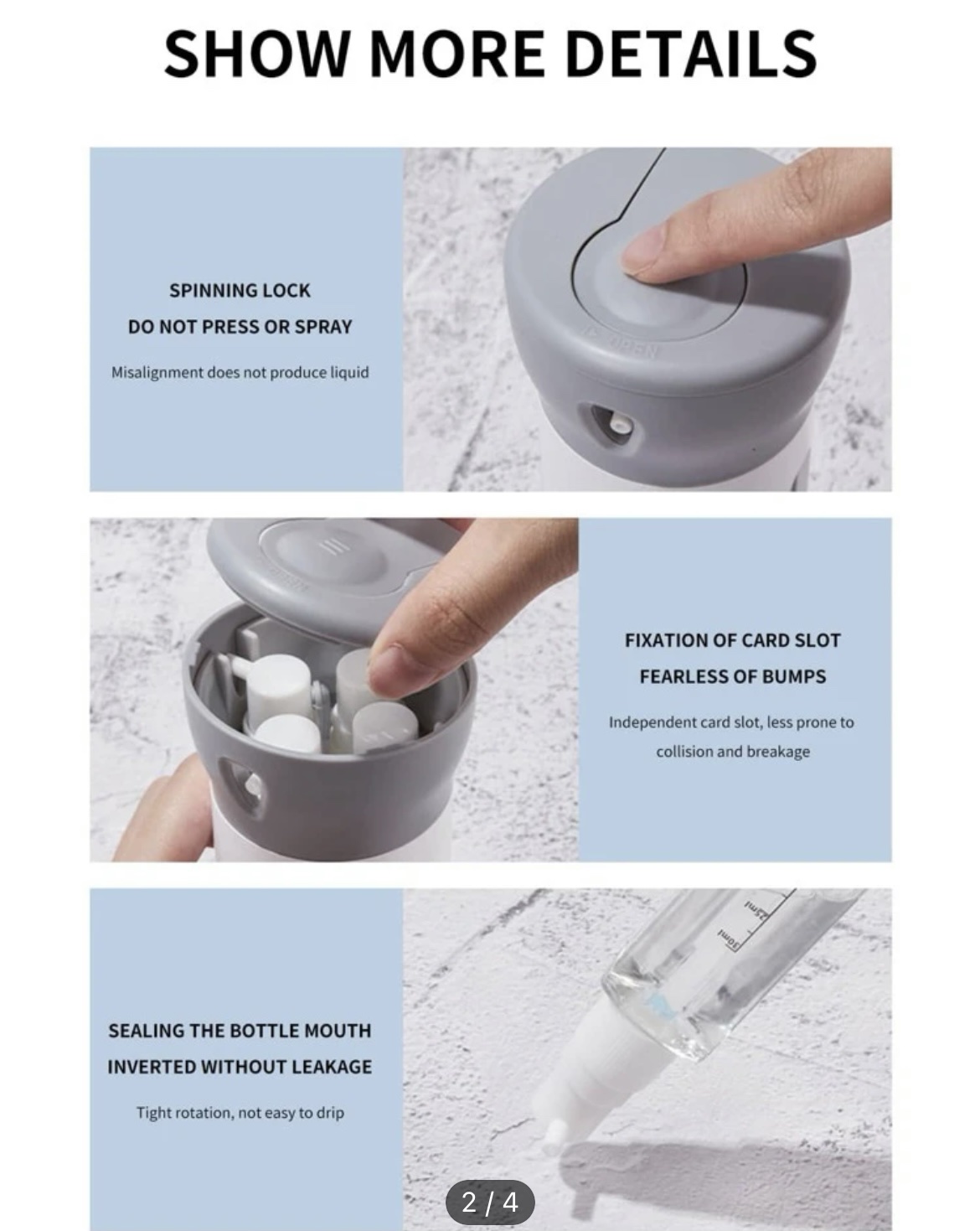 SHOW MORE DETAILS

SPINNING LOCK
DO NOT PRESS OR SPRAY

Misalignment does not produce liquid

FIXATION OF CARD SLOT
FEARLESS OF BUMPS

Independent card slot, less prone to collision and breakage

25ml
30ml

SEALING THE BOTTLE MOUTH
INVERTED WITHOUT LEAKAGE

Tight rotation, not easy to drip

2 / 4