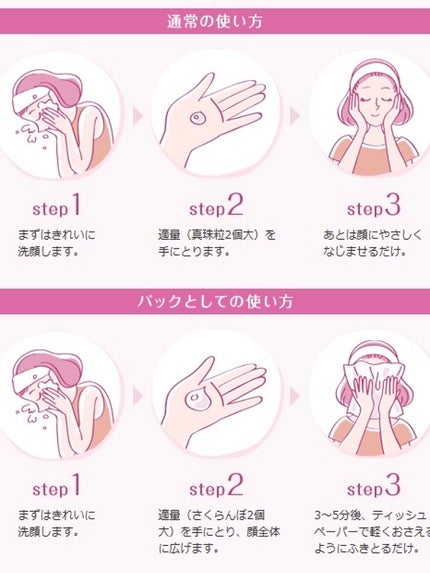 通常の使い方

step1
まずはきれいに洗顔します。

step2
適量（真珠粒2個大）を手にとります。

step3
あとは顔にやさしくなじませるだけ。

パックとしての使い方

step1
まずはきれいに洗顔します。

step2
適量（さくらんぼ2個大）を手にとり、顔全体に広げます。

step3
3～5分後、ティッシュペーパーで軽くおさえるようにふきとるだけ。