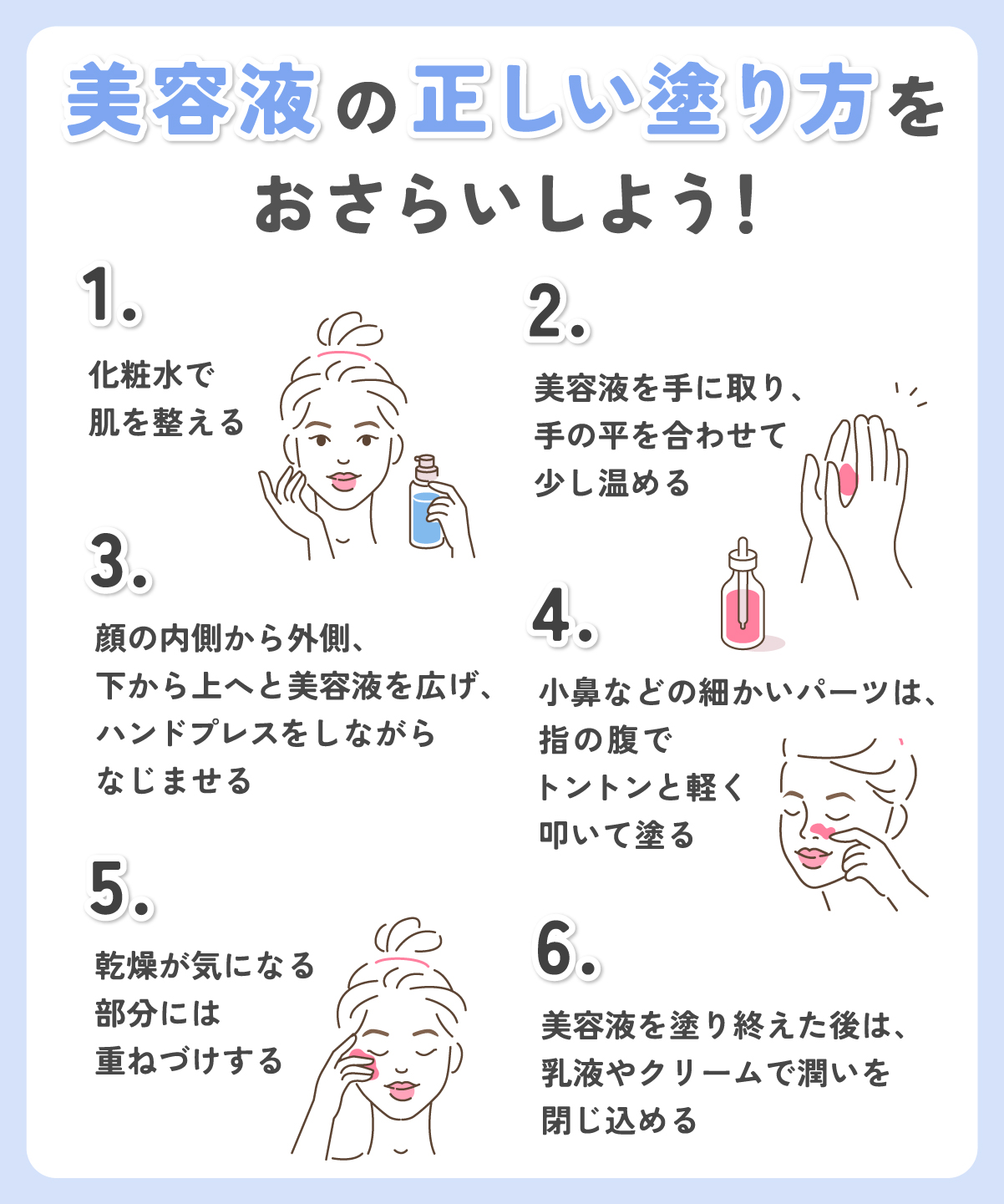 美容液の正しい塗り方をおさらいしよう！

1.

化粧水で肌を整える

2.

美容液を手に取り、手の平を合わせて少し温める

3.

顔の内側から外側、下から上へと美容液を広げ、ハンドプレスをしながらなじませる

4.

小鼻などの細かいパーツは、指の腹でトントンと軽く叩いて塗る

5.

乾燥が気になる部分には重ねづけする

6.

美容液を塗り終えた後は、乳液やクリームで潤いを閉じ込める