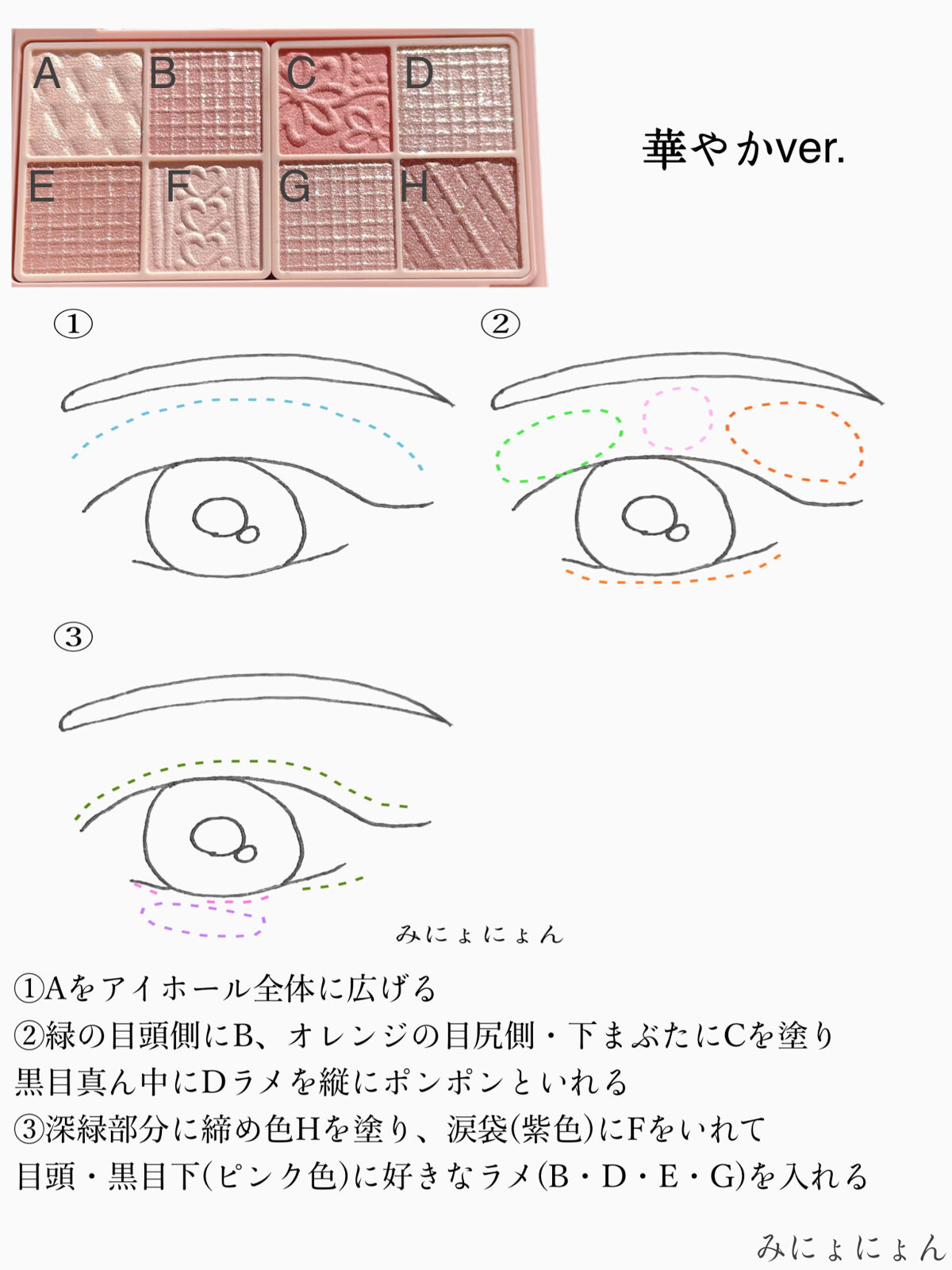 A B C D
E F G H

華やかver.

①

②

③

みにょにょん

①Aをアイホール全体に広げる
②緑の目頭側にB、オレンジの目尻側・下まぶたにCを塗り
黒目真ん中にDラメを縦にポンポンといれる
③深緑部分に締め色Hを塗り、涙袋(紫色)にFをいれて
目頭・黒目下(ピンク色)に好きなラメ(B・D・E・G)を入れる

みにょにょん