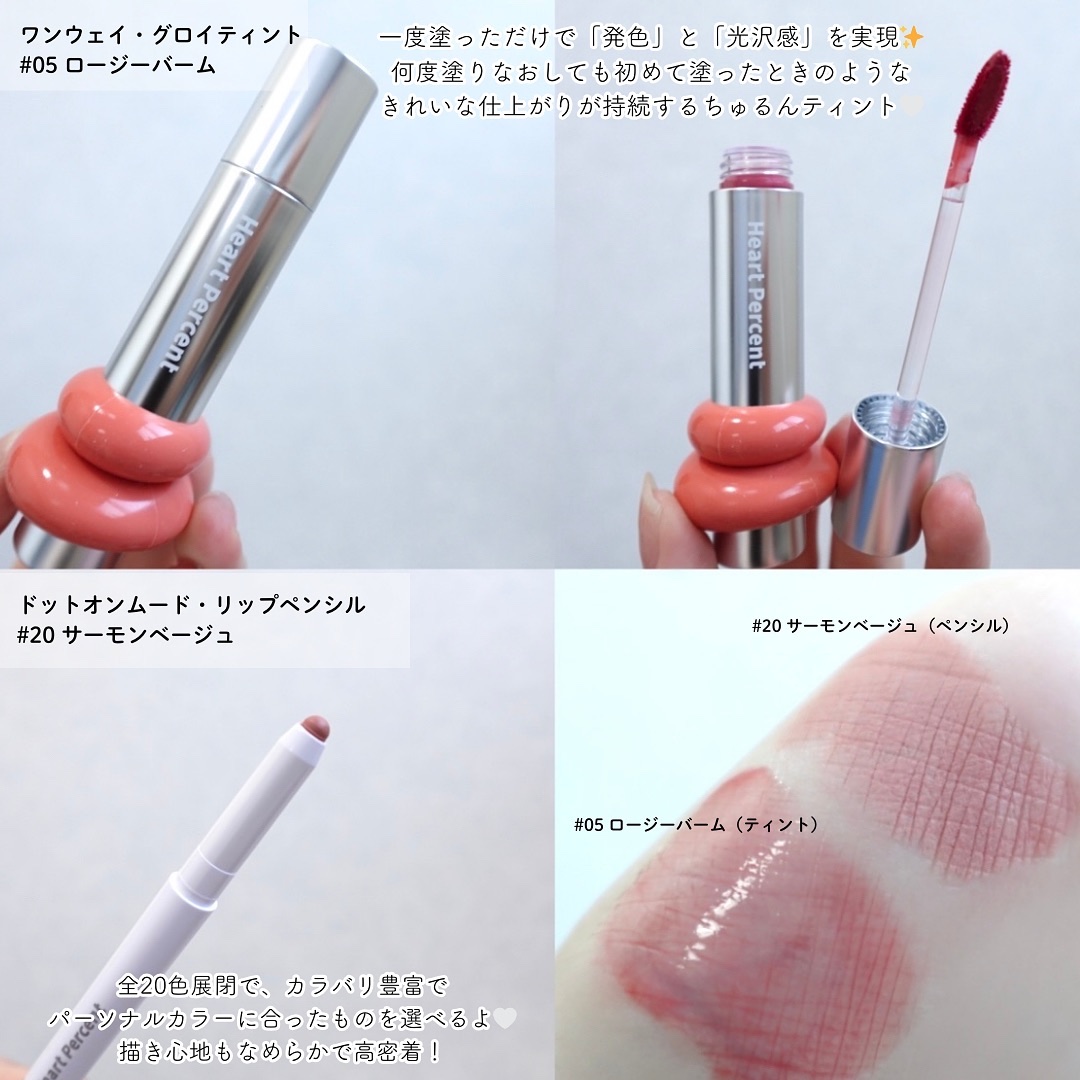 ワンウェイ・グロイティント
#05 ロージーバーム

一度塗っただけで「発色」と「光沢感」を実現✨
何度塗りなおしても初めて塗ったときのような
きれいな仕上がりが持続するちゅるんティント🤍

Heart Percent

Heart Percent

ドットオンムード・リップペンシル
#20 サーモンベージュ

#20 サーモンベージュ（ペンシル）

#05 ロージーバーム（ティント）

全20色展開で、カラバリ豊富で
パーソナルカラーに合ったものを選べるよ🤍
描き心地もなめらかで高密着！

Heart Percent