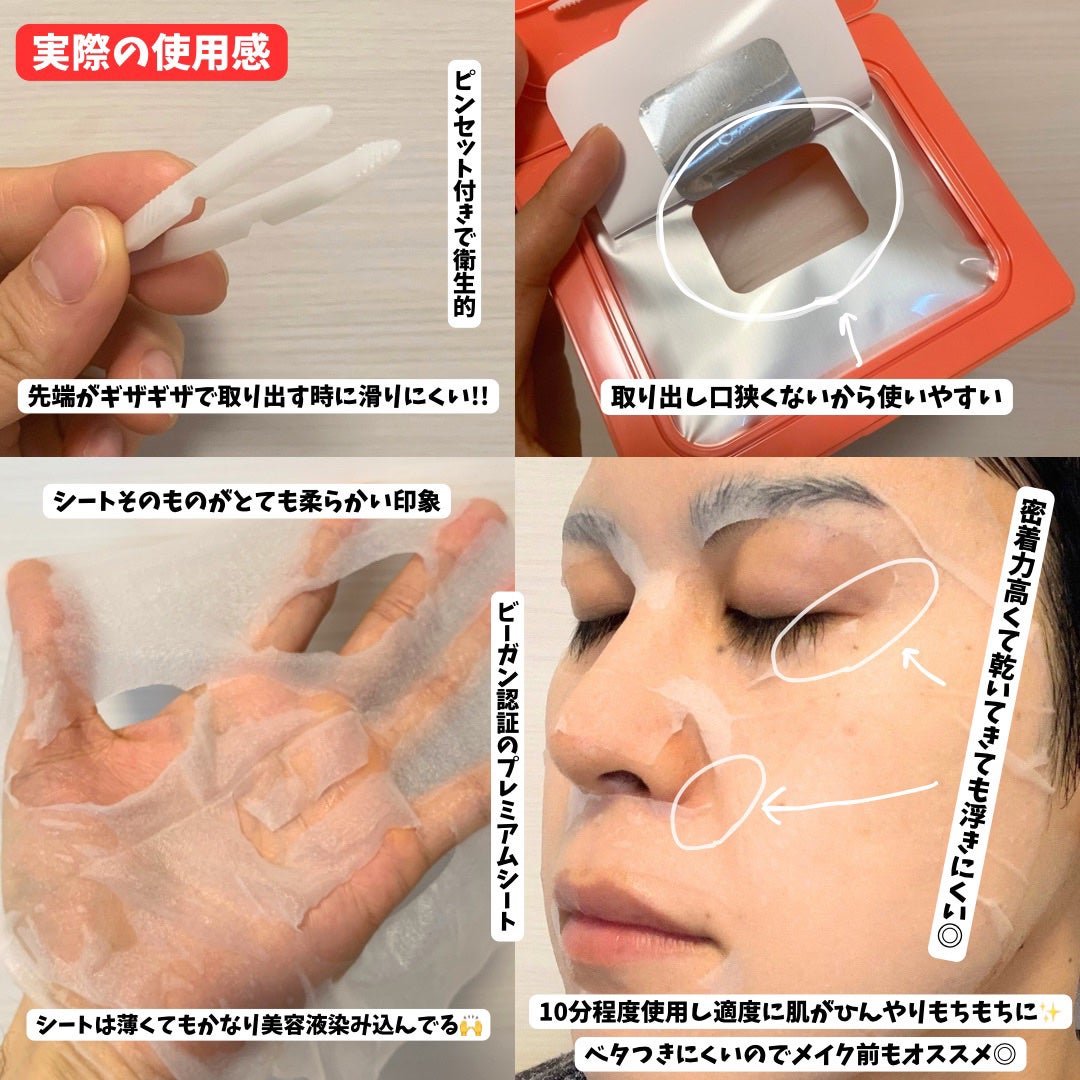 実際の使用感

ピンセット付きで衛生的

先端がギザギザで取り出す時に滑りにくい!!

取り出し口狭くないから使いやすい

シートそのものがとても柔らかい印象

ビーガン認証のプレミアムシート

シートは薄くてもかなり美容液染み込んでる🙌

密着力高くて乾いてきても浮きにくい◎

10分程度使用し適度に肌がひんやりもちもちに✨

ベタつきにくいのでメイク前もオススメ◎