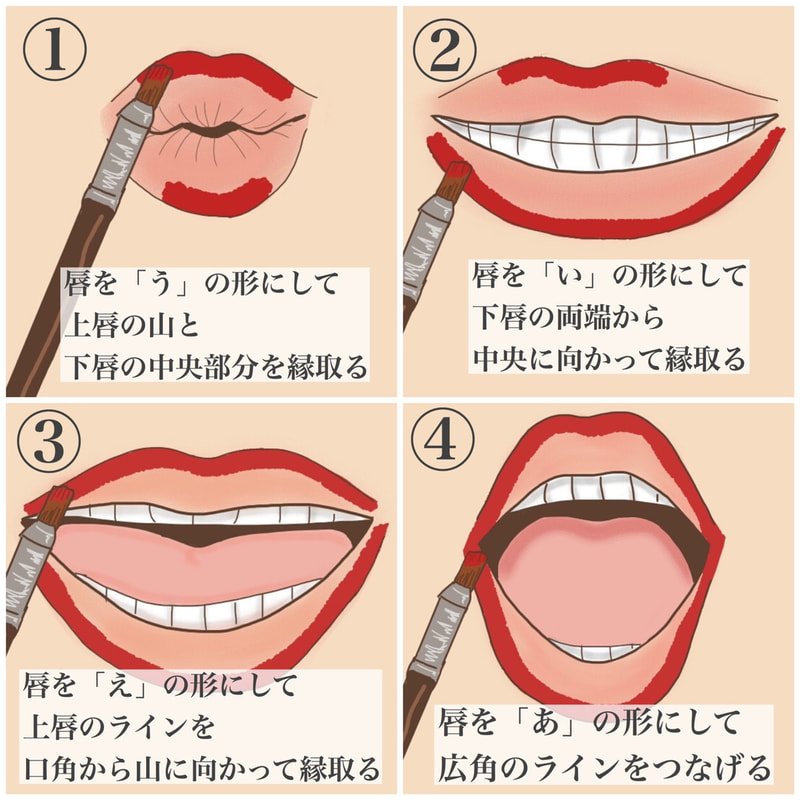 ①

唇を「う」の形にして
上唇の山と
下唇の中央部分を縁取る

②

唇を「い」の形にして
下唇の両端から
中央に向かって縁取る

③

唇を「え」の形にして
上唇のラインを
口角から山に向かって縁取る

④

唇を「あ」の形にして
広角のラインをつなげる