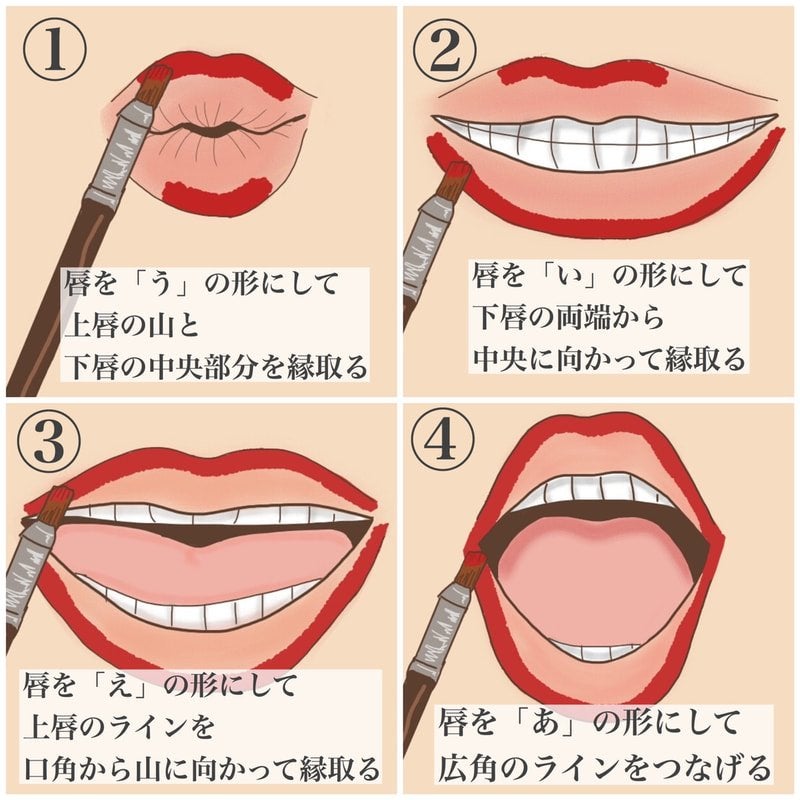 ①

唇を「う」の形にして
上唇の山と
下唇の中央部分を縁取る

②

唇を「い」の形にして
下唇の両端から
中央に向かって縁取る

③

唇を「え」の形にして
上唇のラインを
口角から山に向かって縁取る

④

唇を「あ」の形にして
広角のラインをつなげる