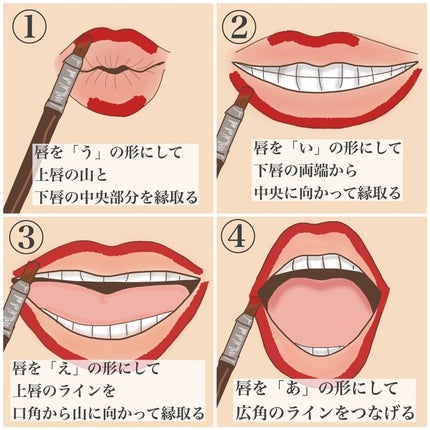 ①

唇を「う」の形にして
上唇の山と
下唇の中央部分を縁取る

②

唇を「い」の形にして
下唇の両端から
中央に向かって縁取る

③

唇を「え」の形にして
上唇のラインを
口角から山に向かって縁取る

④

唇を「あ」の形にして
広角のラインをつなげる