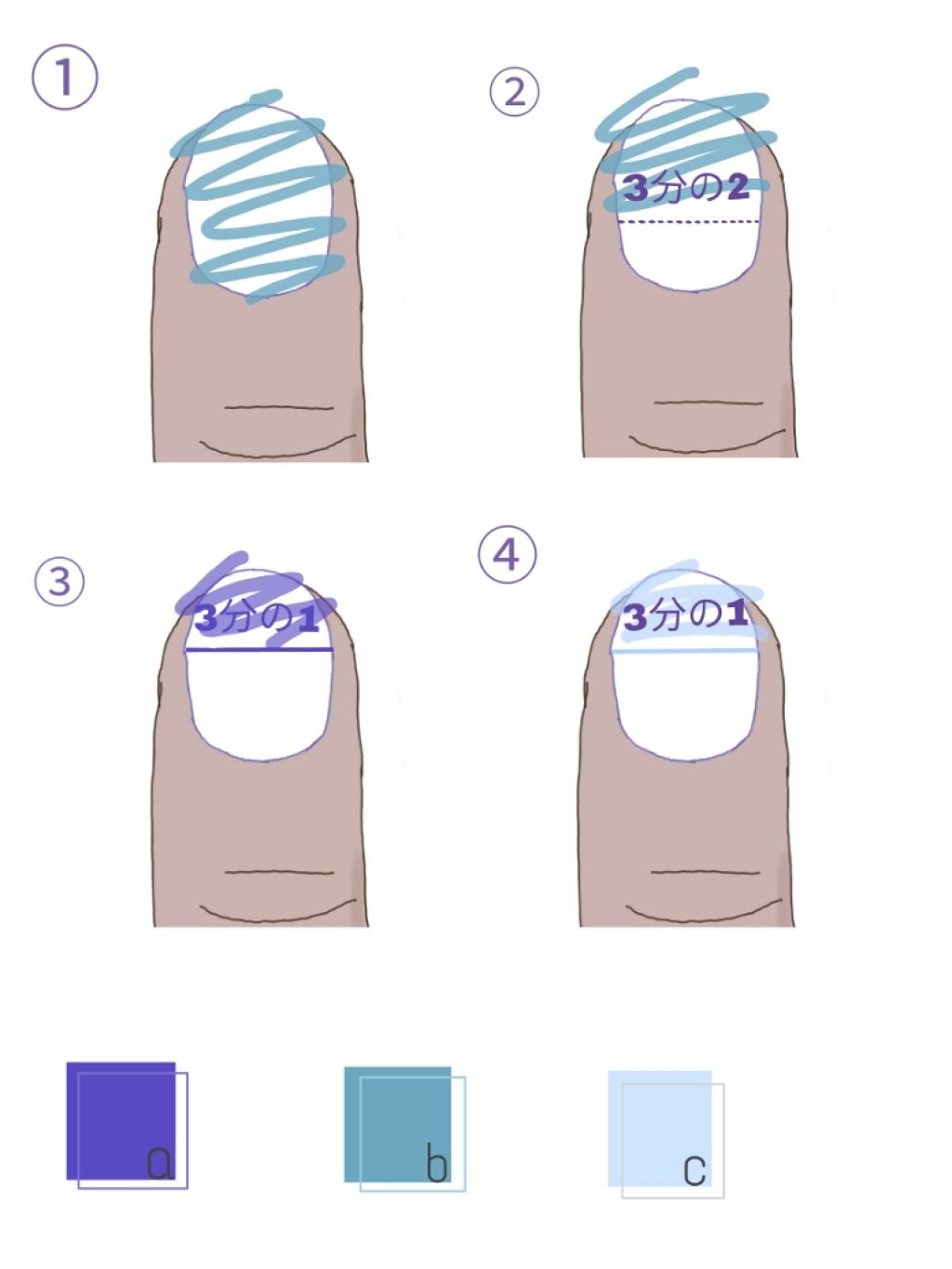 ①

②

3分の2

③

3分の1

④

3分の1

a

b

c