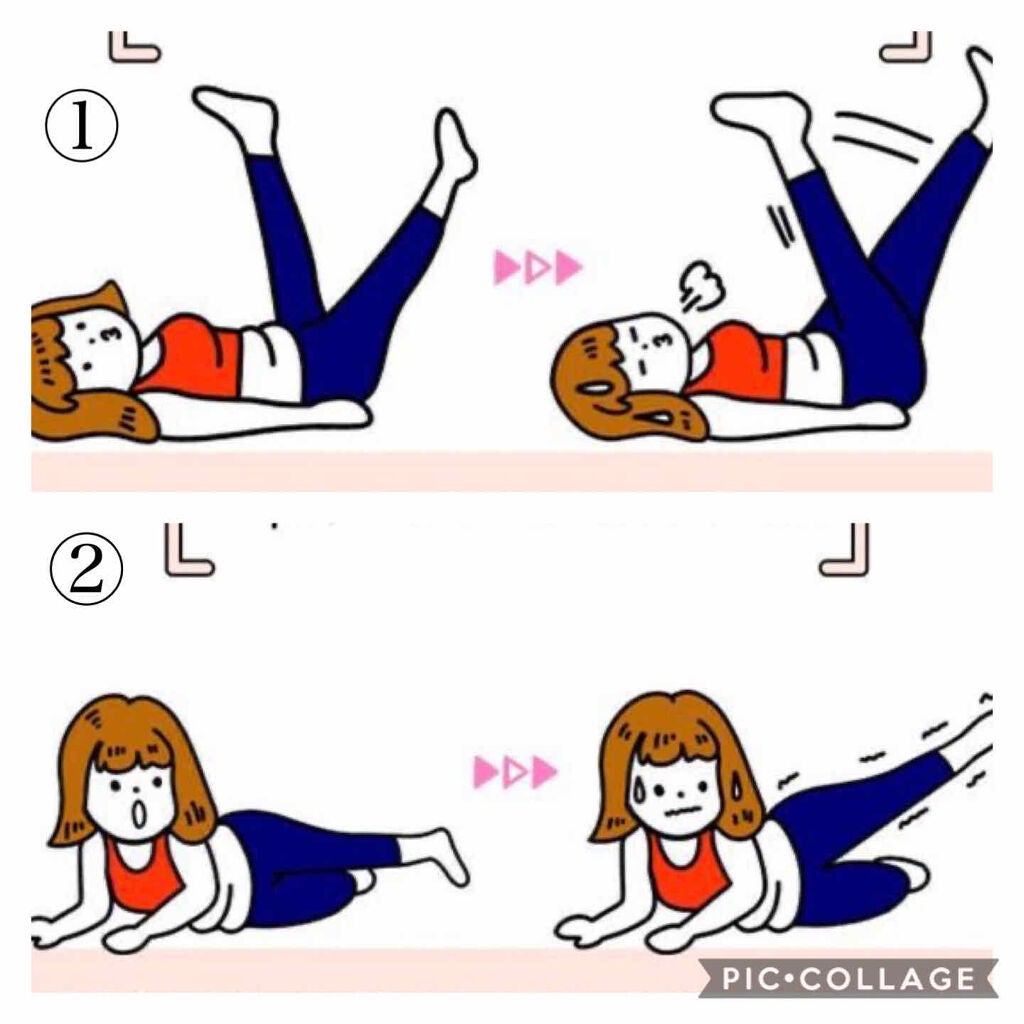 ①

②

PIC•COLLAGE