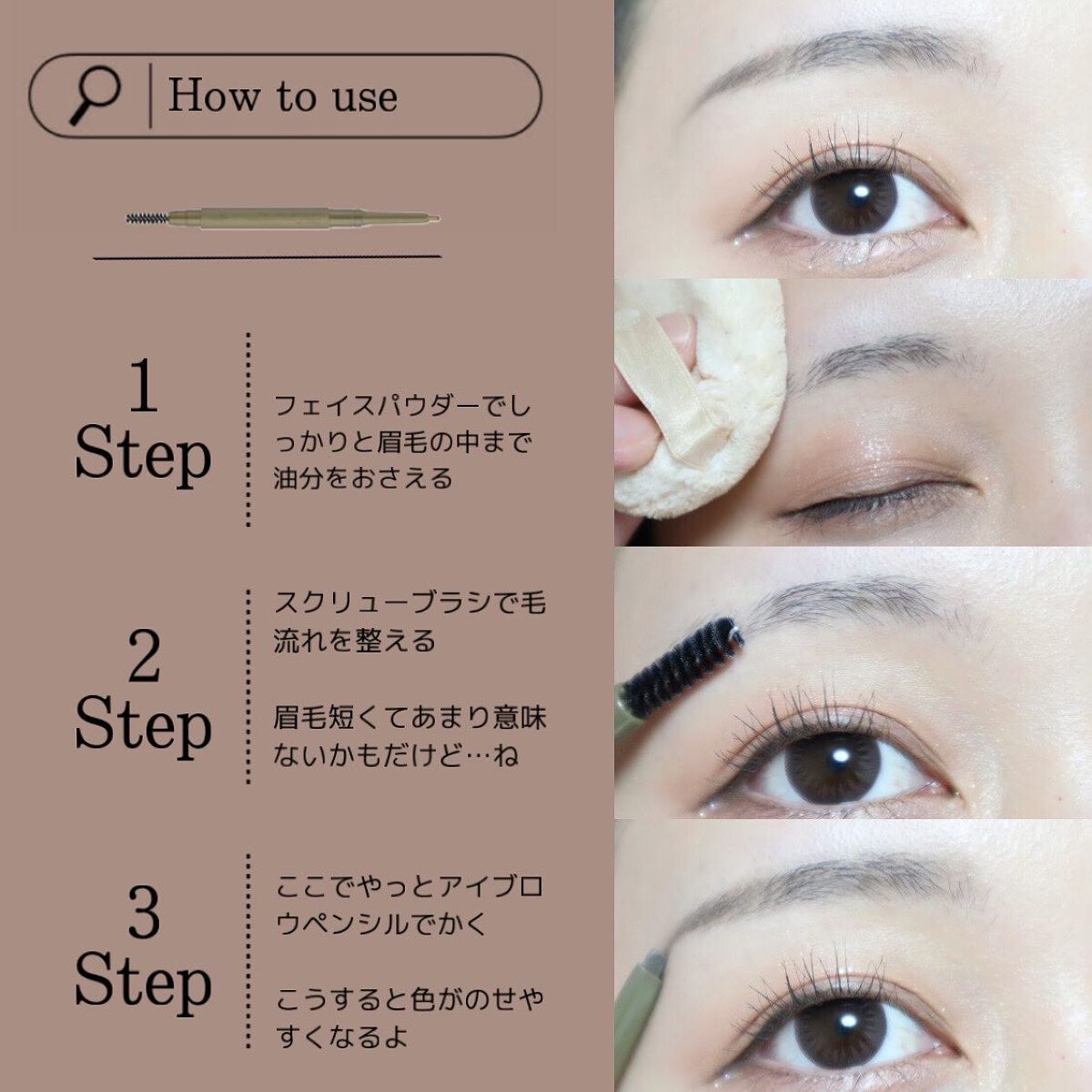 How to use

1
Step

フェイスパウダーでしっかりと眉毛の中まで油分をおさえる

2
Step

スクリューブラシで毛流れを整える

眉毛短くてあまり意味ないかもだけど…ね

3
Step

ここでやっとアイブロウペンシルでかく

こうすると色がのせやすくなるよ