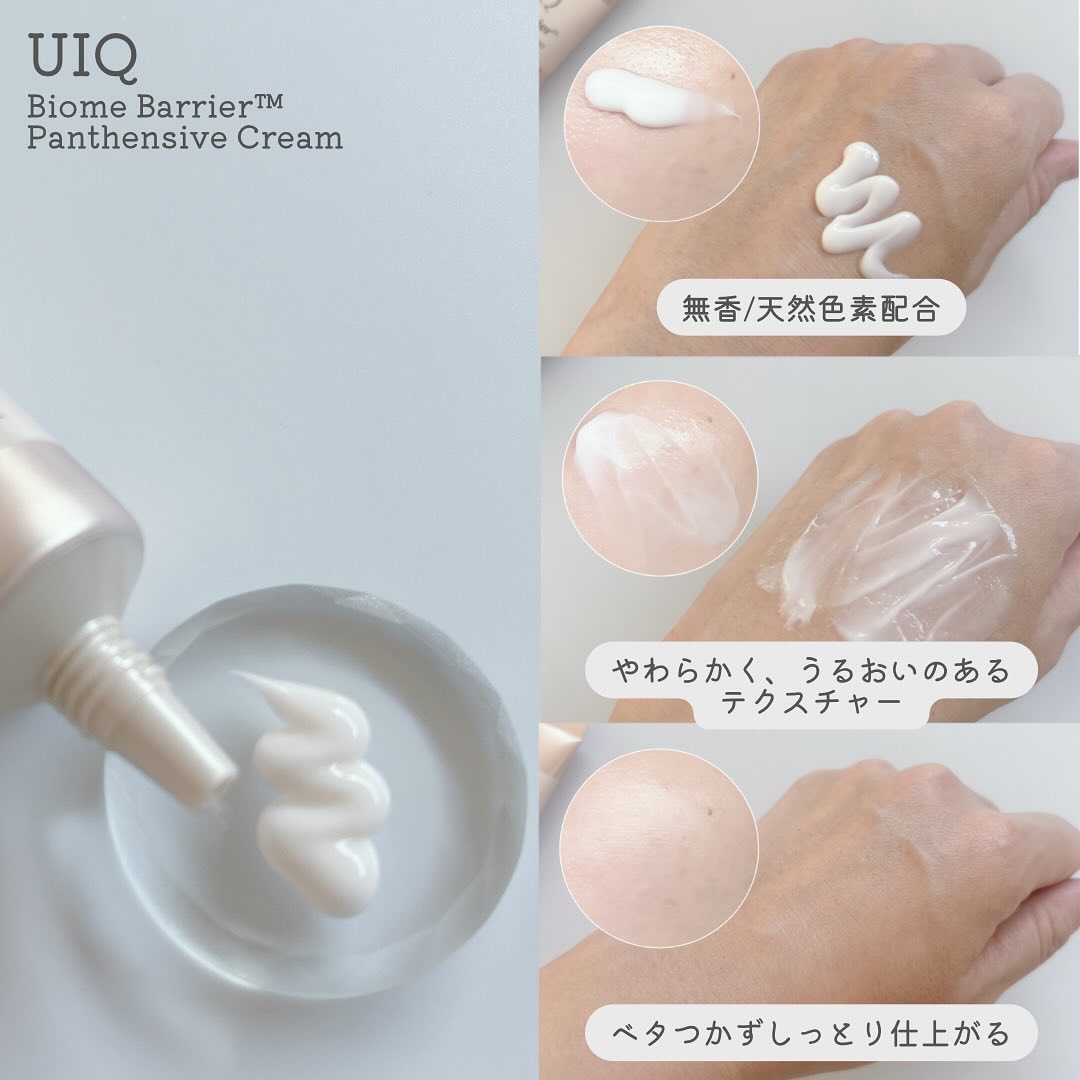 UIQ
Biome Barrier™
Panthensive Cream

無香/天然色素配合

やわらかく、うるおいのある
テクスチャー

ベタつかずしっとり仕上がる