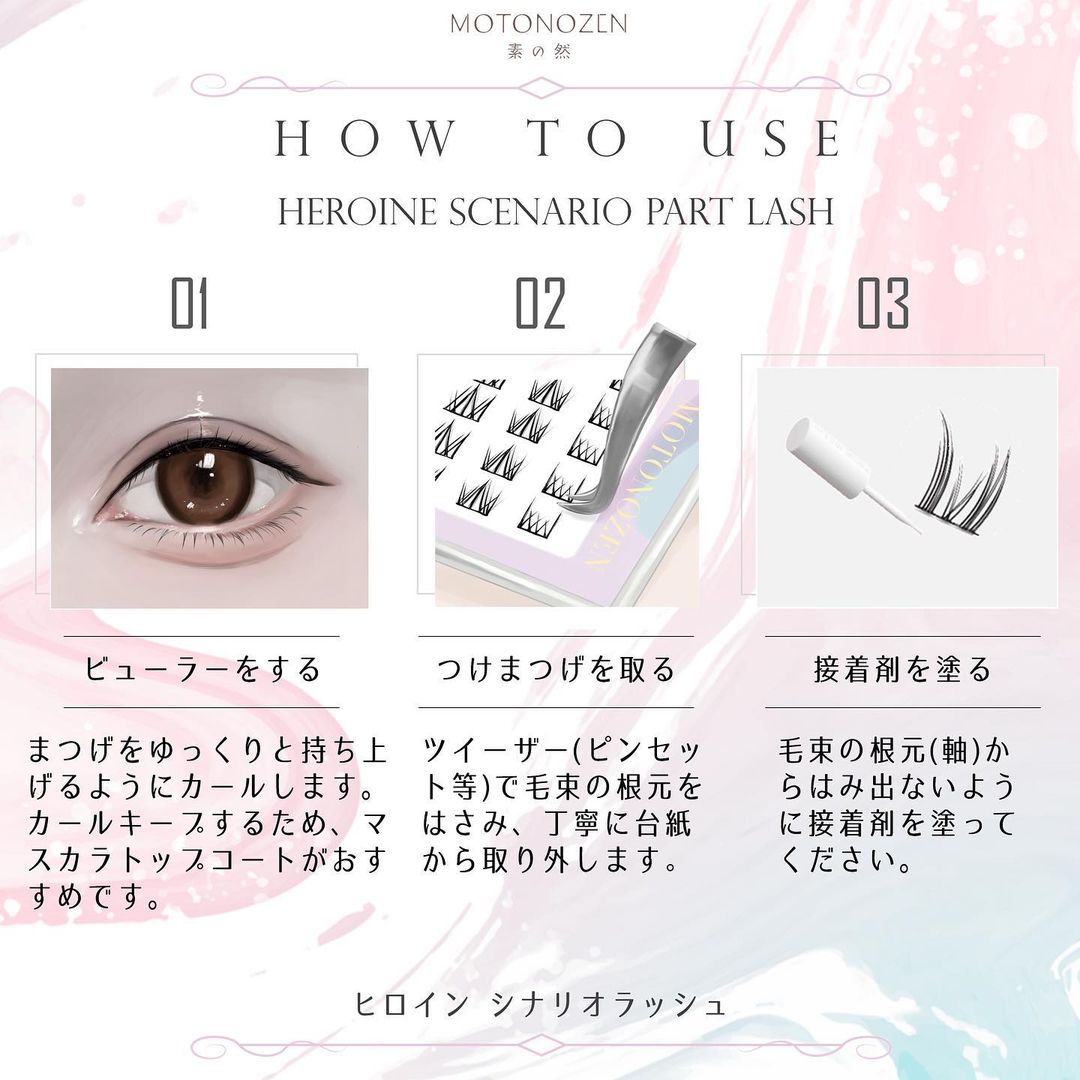 MOTONOZEN
素の然

HOW TO USE

HEROINE SCENARIO PART LASH

01

ビューラーをする

まつげをゆっくりと持ち上げるようにカールします。カールキープするため、マスカラトップコートがおすすめです。

02

MOTONOZEN

つけまつげを取る

ツイーザー(ピンセット等)で毛束の根元をはさみ、丁寧に台紙から取り外します。

03

接着剤を塗る

毛束の根元(軸)からはみ出ないように接着剤を塗ってください。

ヒロイン シナリオラッシュ