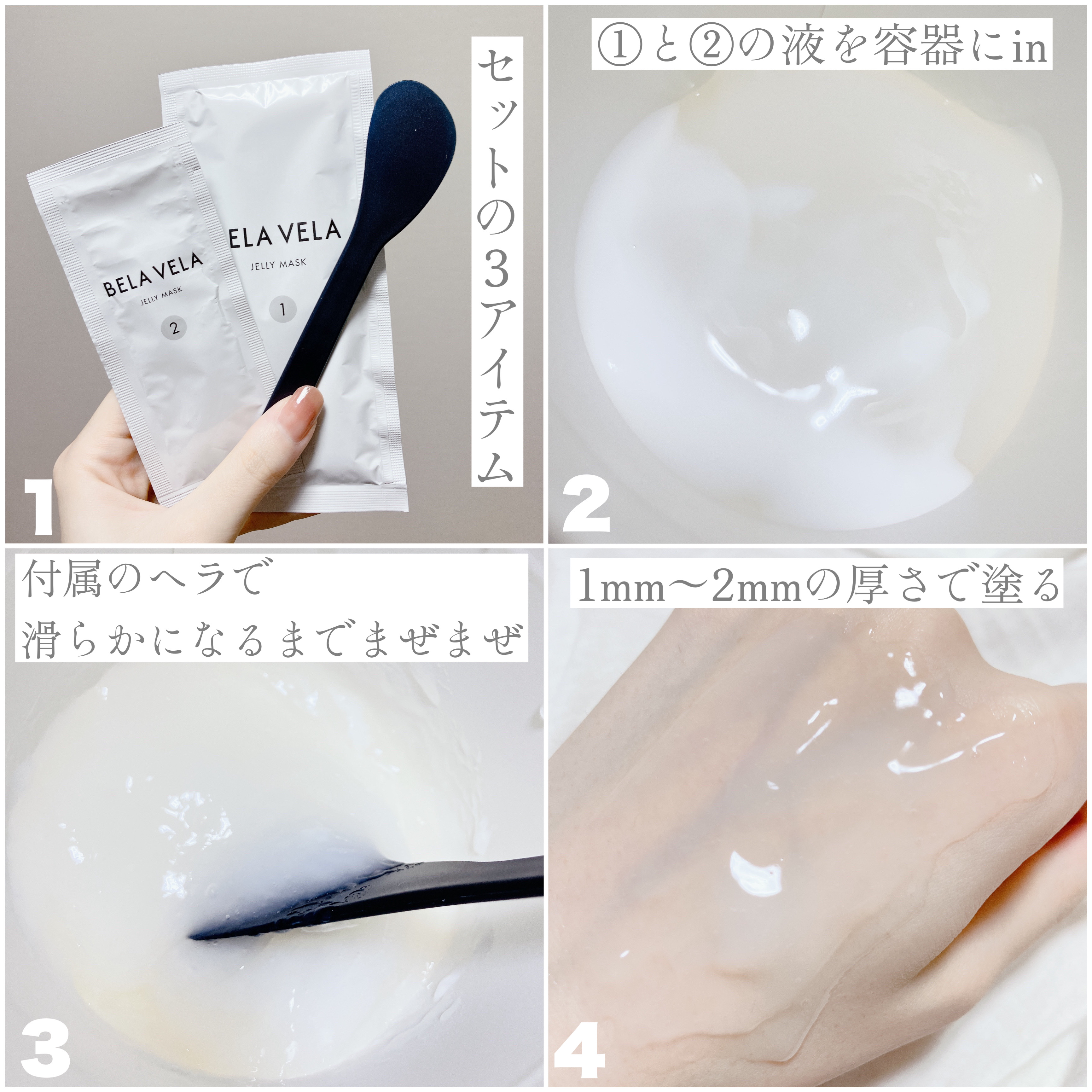 セットの3アイテム

BELA VELA
JELLY MASK
2

ELA VELA
JELLY MASK
1

1

①と②の液を容器にin

2

付属のヘラで
滑らかになるまでまぜまぜ

3

1mm〜2mmの厚さで塗る

4