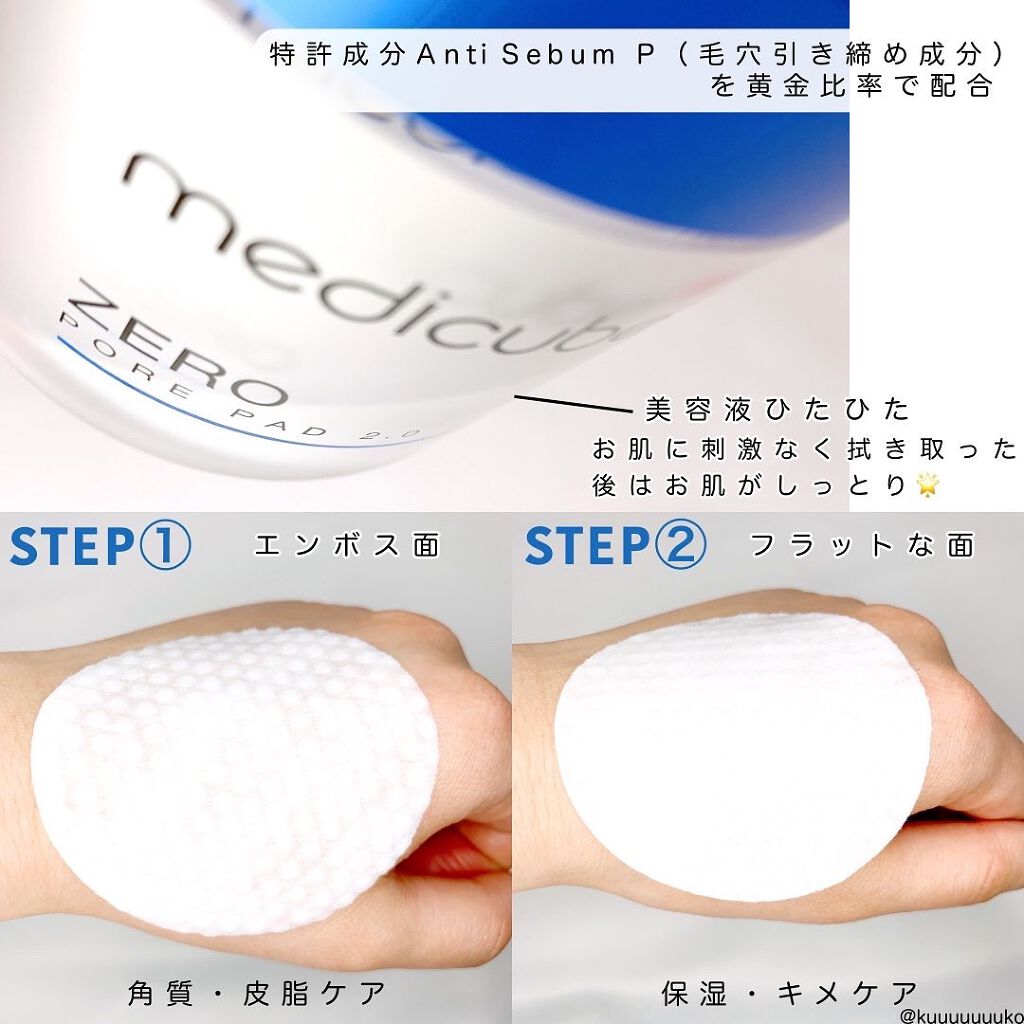 特許成分Anti Sebum P（毛穴引き締め成分）を黄金比率で配合

medicube
ZERO
PORE PAD 2.0

美容液ひたひた
お肌に刺激なく拭き取った後はお肌がしっとり🌟

STEP① エンボス面

STEP② フラットな面

角質・皮脂ケア

保湿・キメケア

@kuuuuuuuko