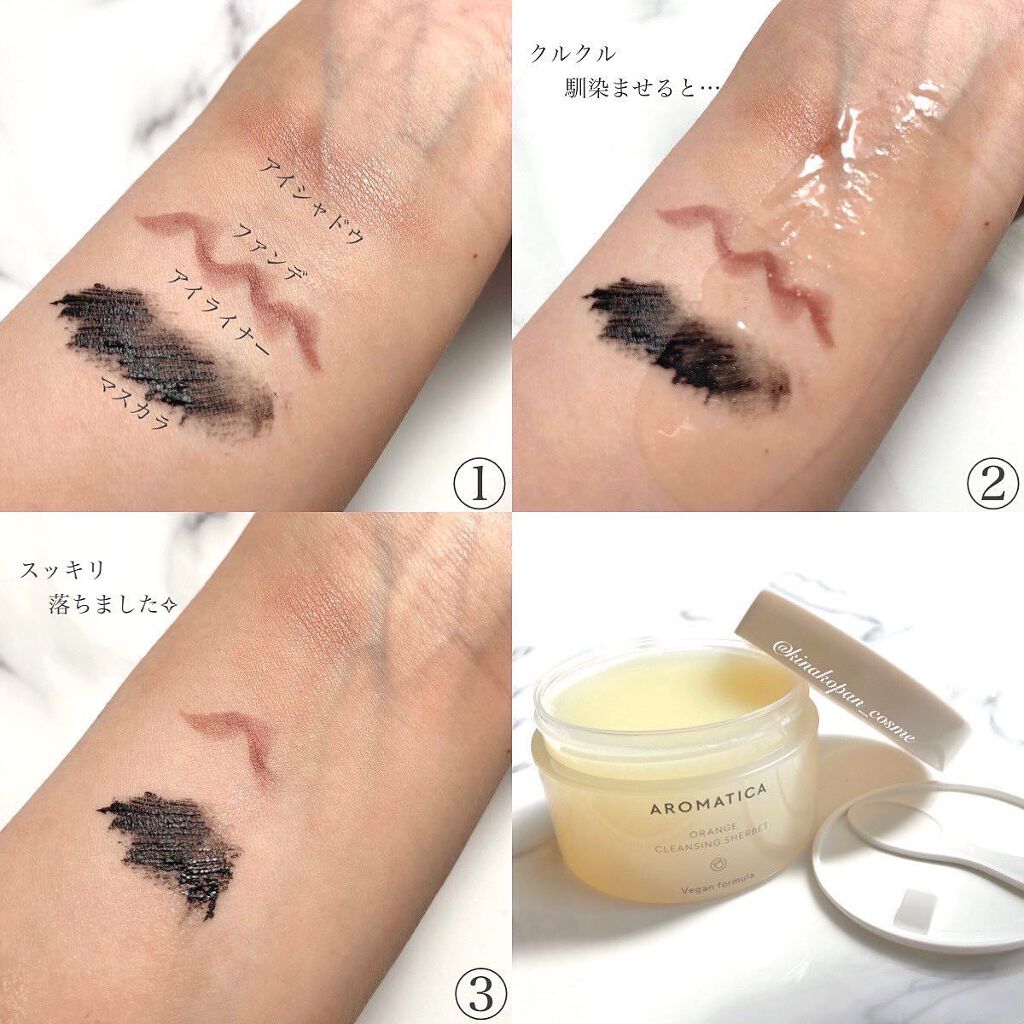 アイシャドウ
ファンデ
アイライナー
マスカラ
①

クルクル
馴染ませると…
②

スッキリ
落ちました✧
③

@kinakopan_cosme
AROMATICA
ORANGE CLEANSING SHERBET
Vegan formula