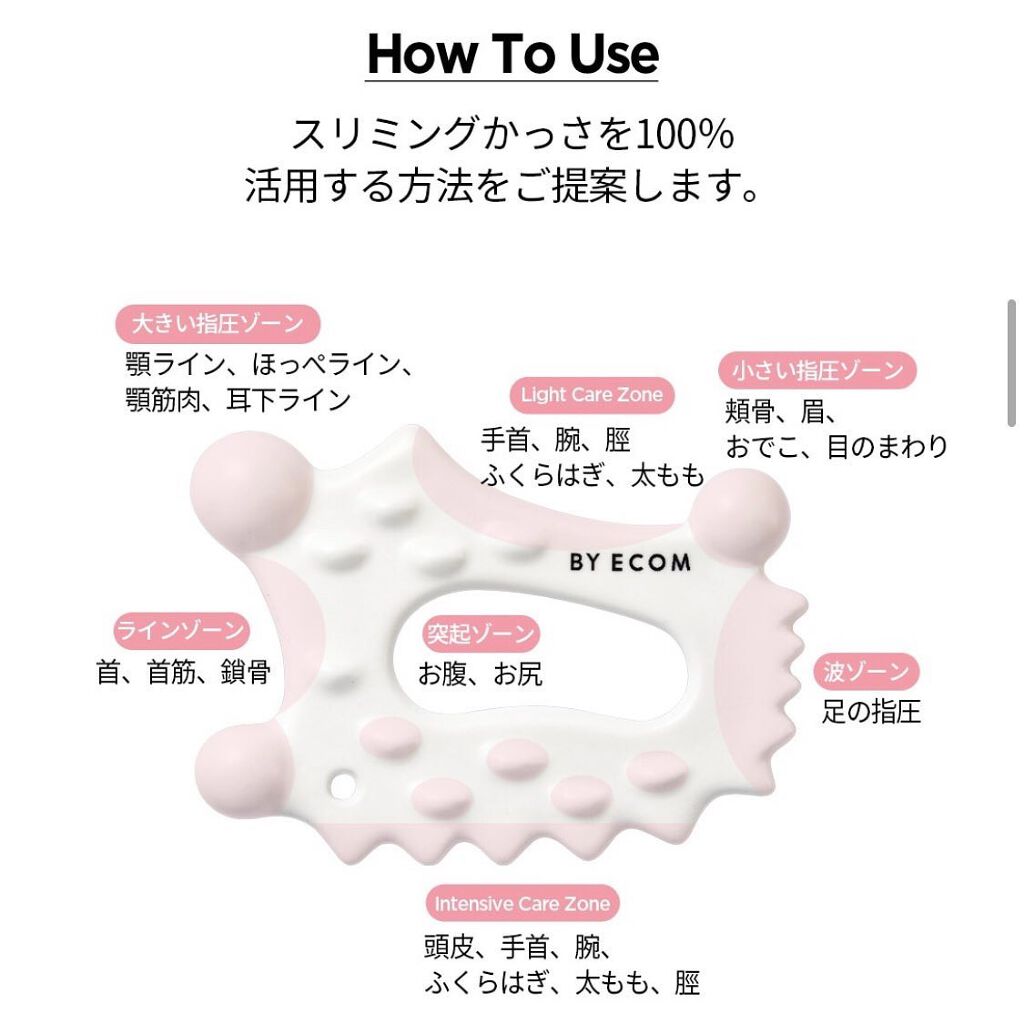 How To Use

スリミングかっさを100%
活用する方法をご提案します。

大きい指圧ゾーン
顎ライン、ほっぺライン、
顎筋肉、耳下ライン

Light Care Zone
手首、腕、脛
ふくらはぎ、太もも

小さい指圧ゾーン
頬骨、眉、
おでこ、目のまわり

BY ECOM

ラインゾーン
首、首筋、鎖骨

突起ゾーン
お腹、お尻

波ゾーン
足の指圧

Intensive Care Zone
頭皮、手首、腕、
ふくらはぎ、太もも、脛