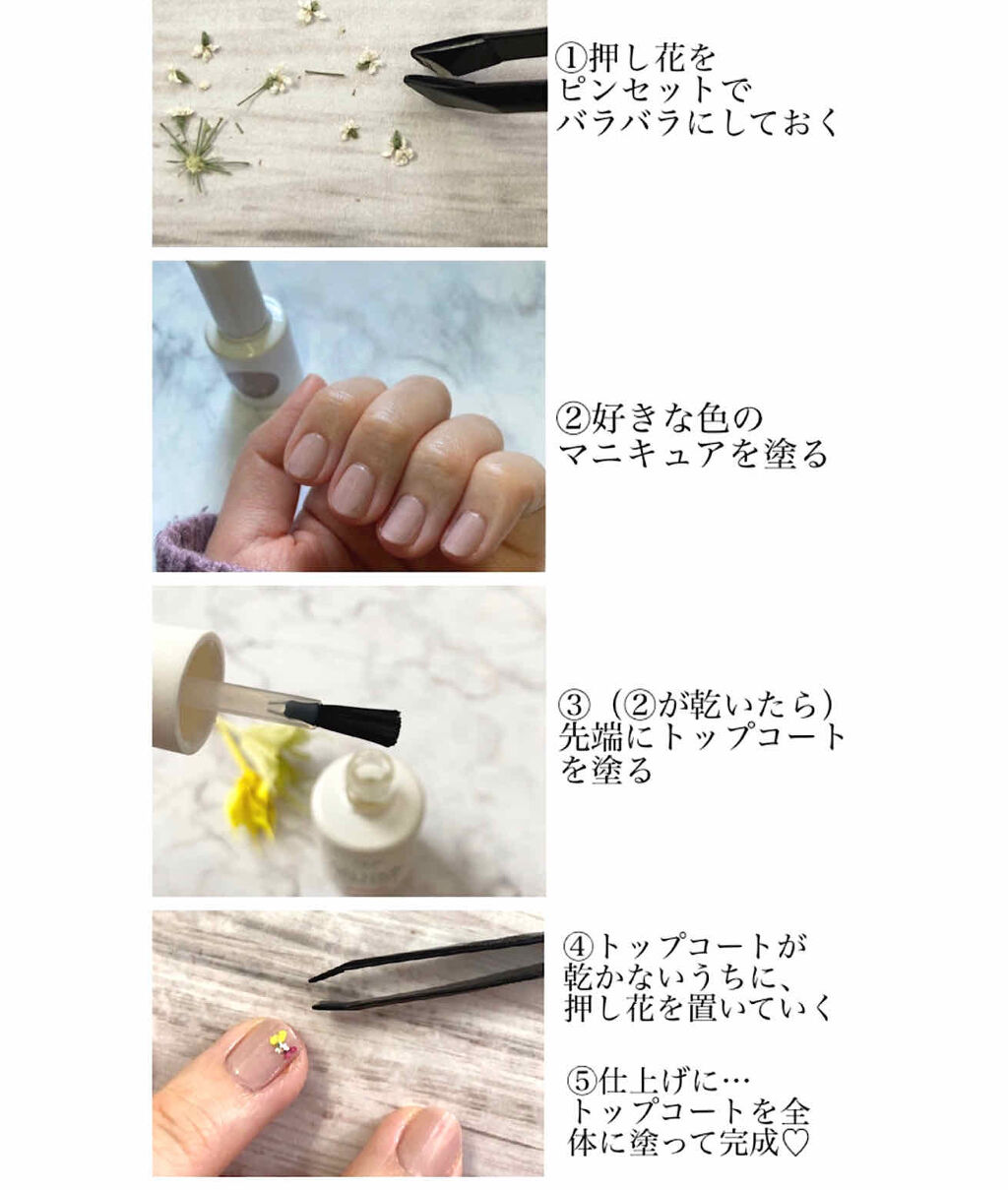 ①押し花を
ピンセットで
バラバラにしておく

②好きな色の
マニキュアを塗る

③（②が乾いたら）
先端にトップコート
を塗る

④トップコートが
乾かないうちに、
押し花を置いていく

⑤仕上げに…
トップコートを全
体に塗って完成♡