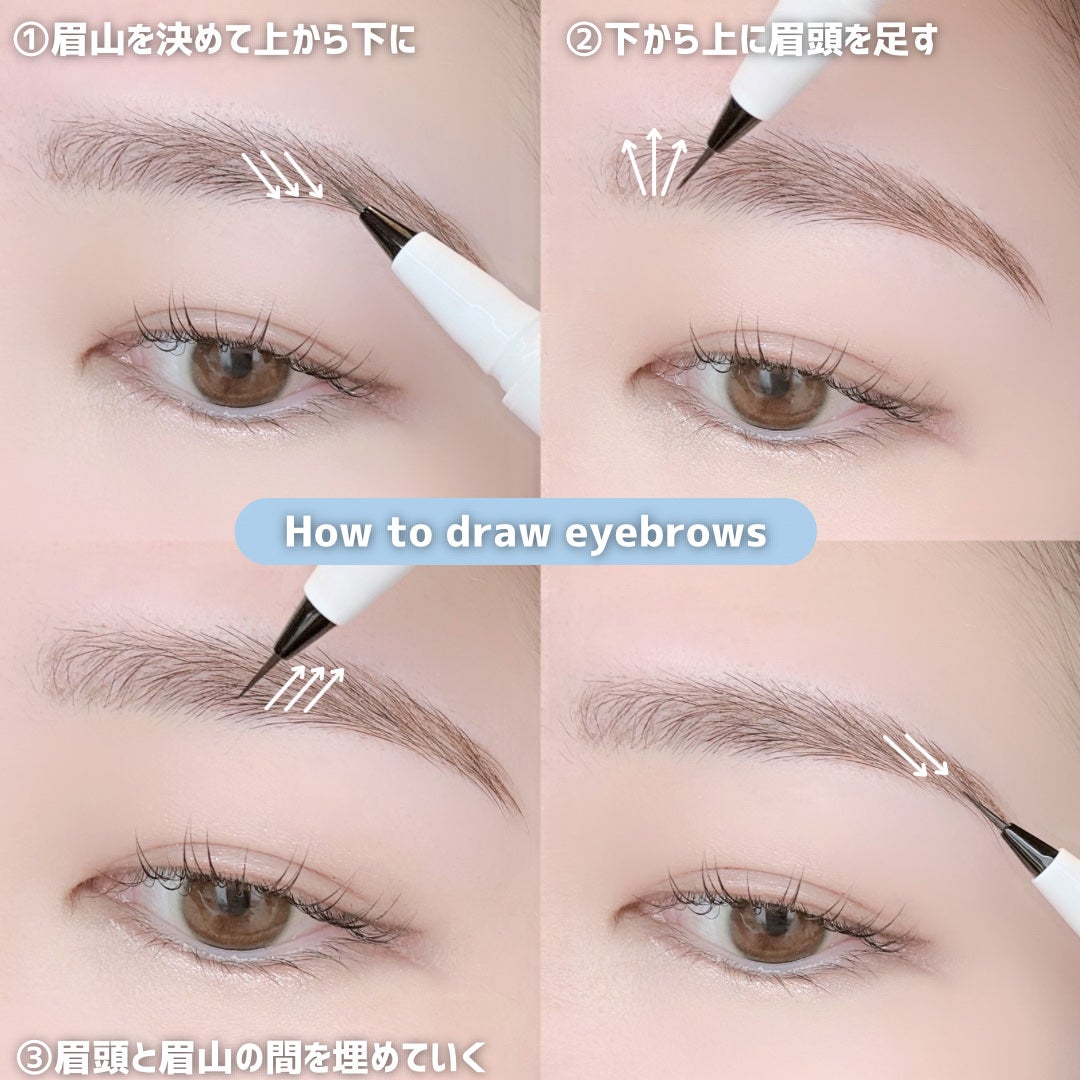 ①眉山を決めて上から下に

②下から上に眉頭を足す

How to draw eyebrows

③眉頭と眉山の間を埋めていく