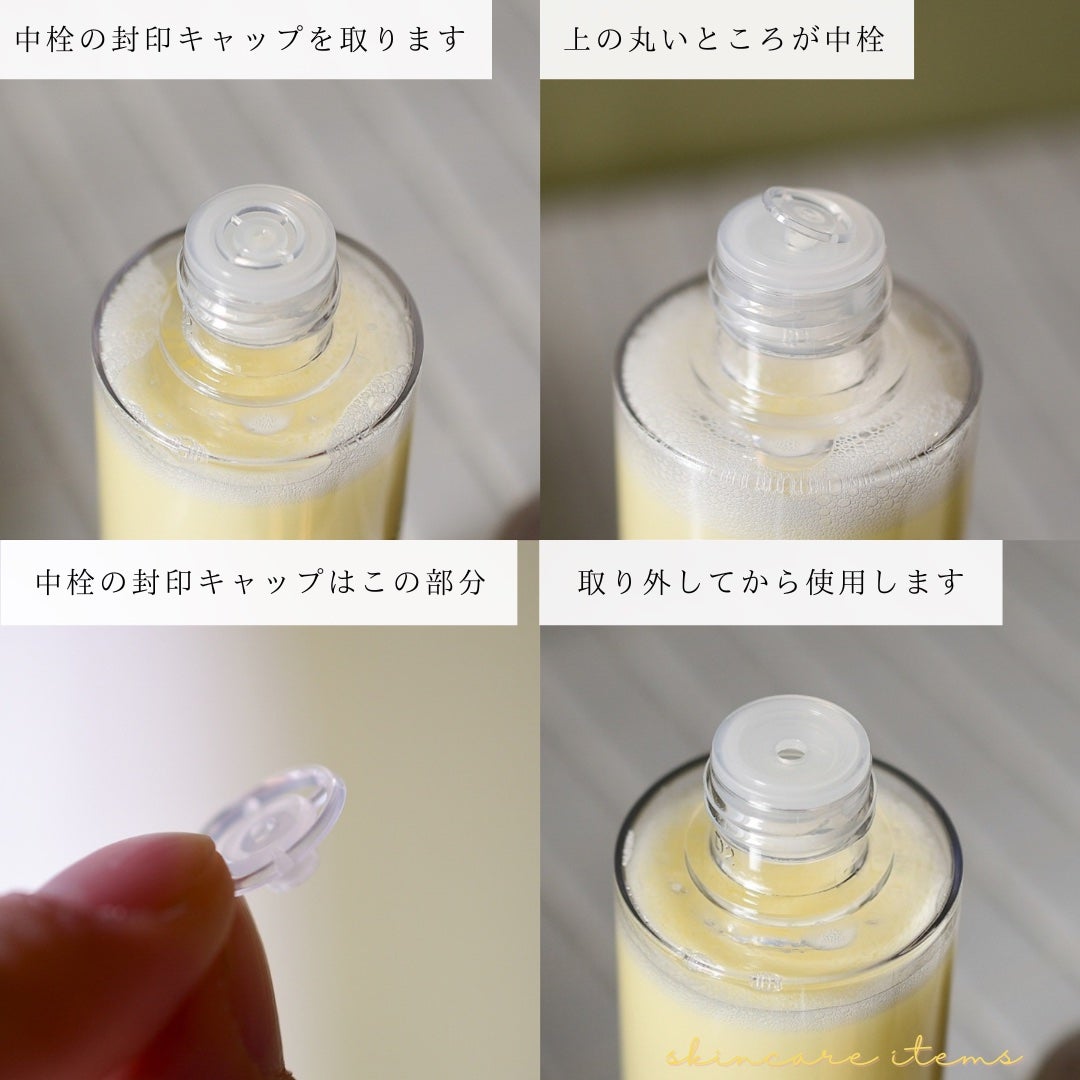 中栓の封印キャップを取ります

上の丸いところが中栓

中栓の封印キャップはこの部分

取り外してから使用します

skincare items