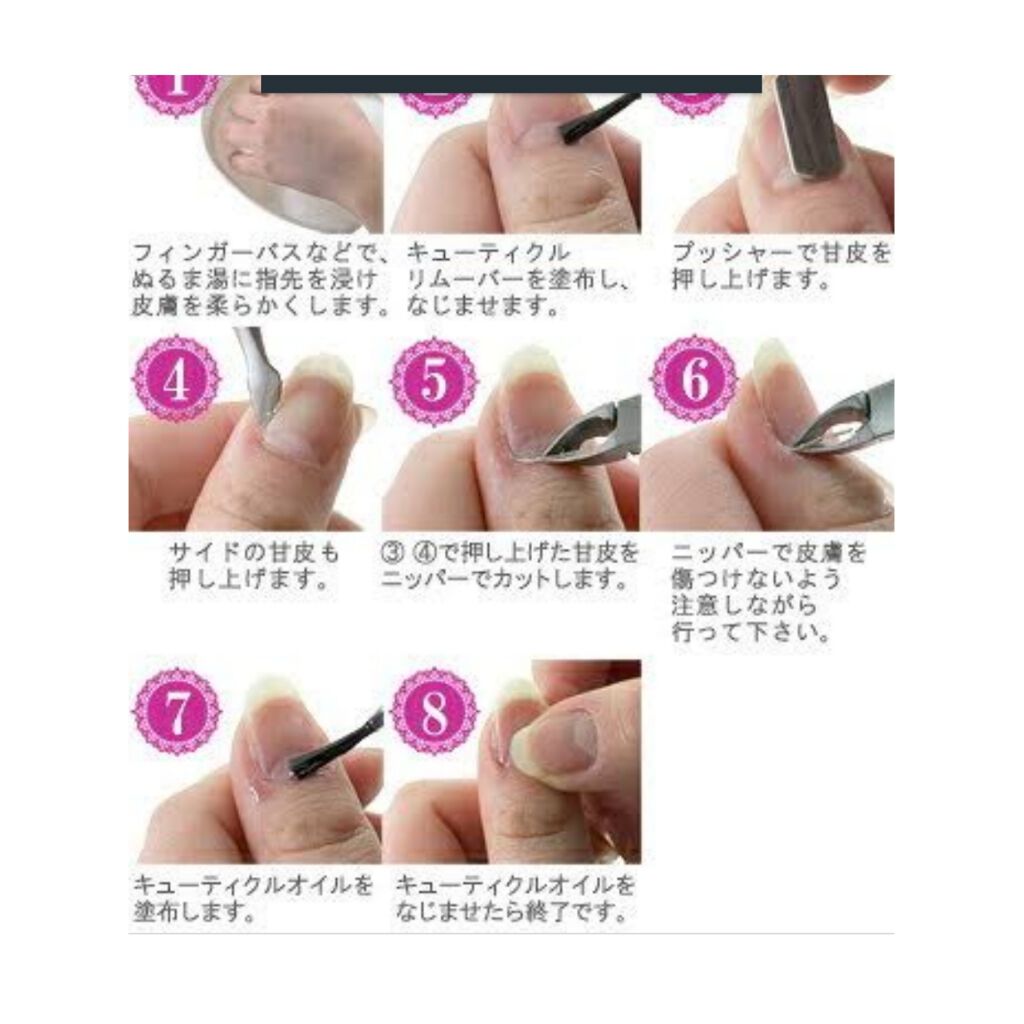 1

フィンガーバスなどで、ぬるま湯に指先を浸け皮膚を柔らかくします。

キューティクルリムーバーを塗布し、なじませます。

プッシャーで甘皮を押し上げます。

4

サイドの甘皮も押し上げます。

5

③ ④で押し上げた甘皮をニッパーでカットします。

6

ニッパーで皮膚を傷つけないよう注意しながら行って下さい。

7

キューティクルオイルを塗布します。

8

キューティクルオイルをなじませたら終了です。