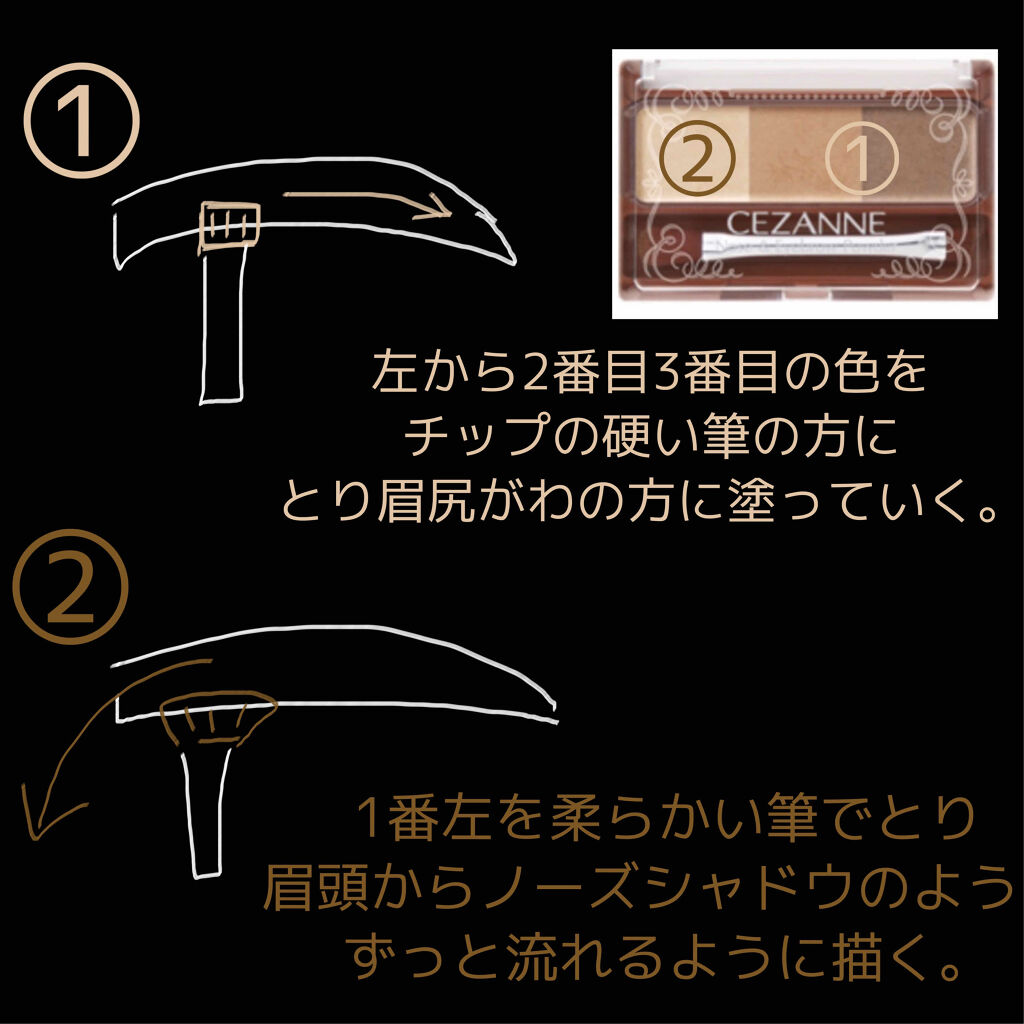 ①

② ①
CEZANNE

左から2番目3番目の色を
チップの硬い筆の方に
とり眉尻がわの方に塗っていく。

②

1番左を柔らかい筆でとり
眉頭からノーズシャドウのよう
ずっと流れるように描く。