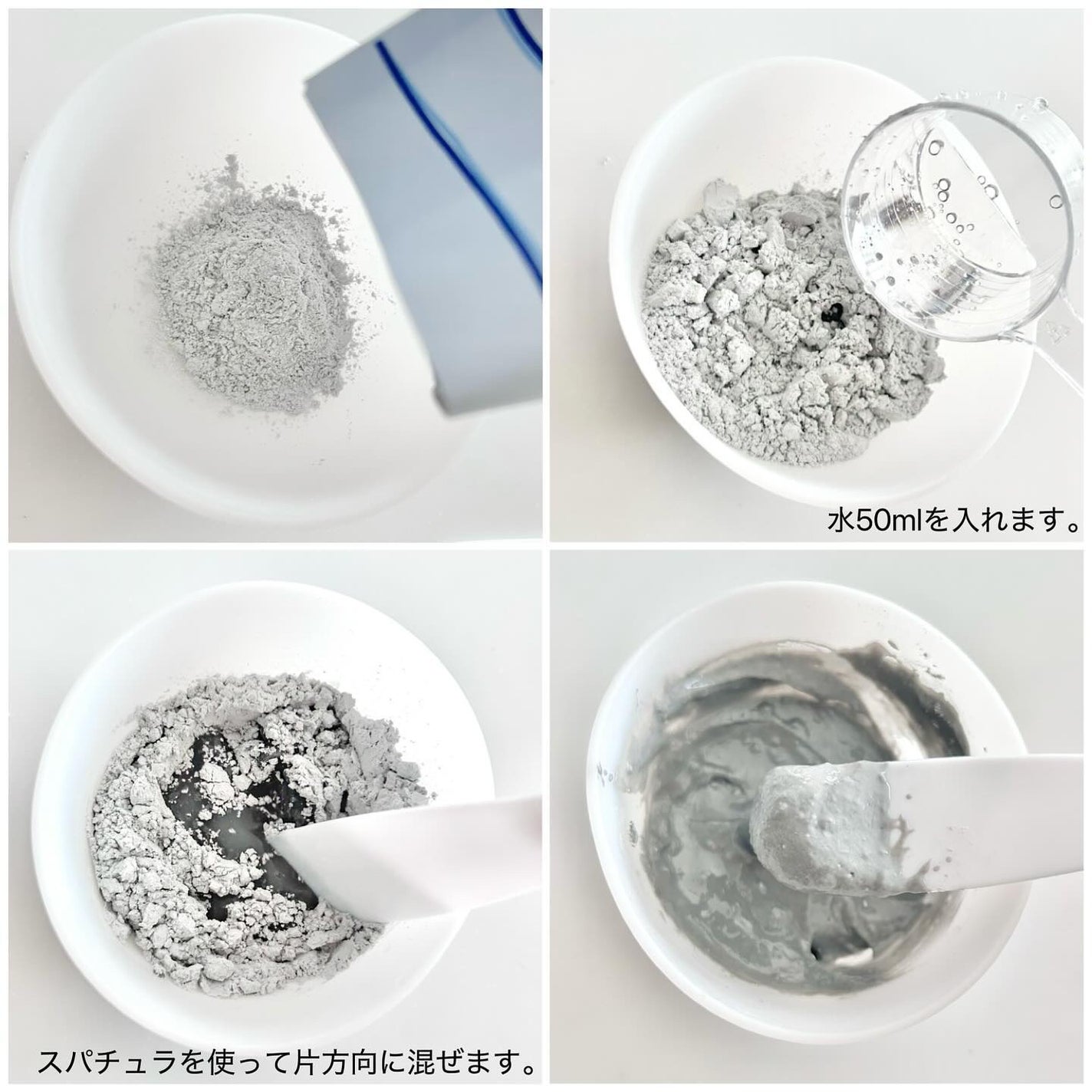 水50mlを入れます。

スパチュラを使って片方向に混ぜます。