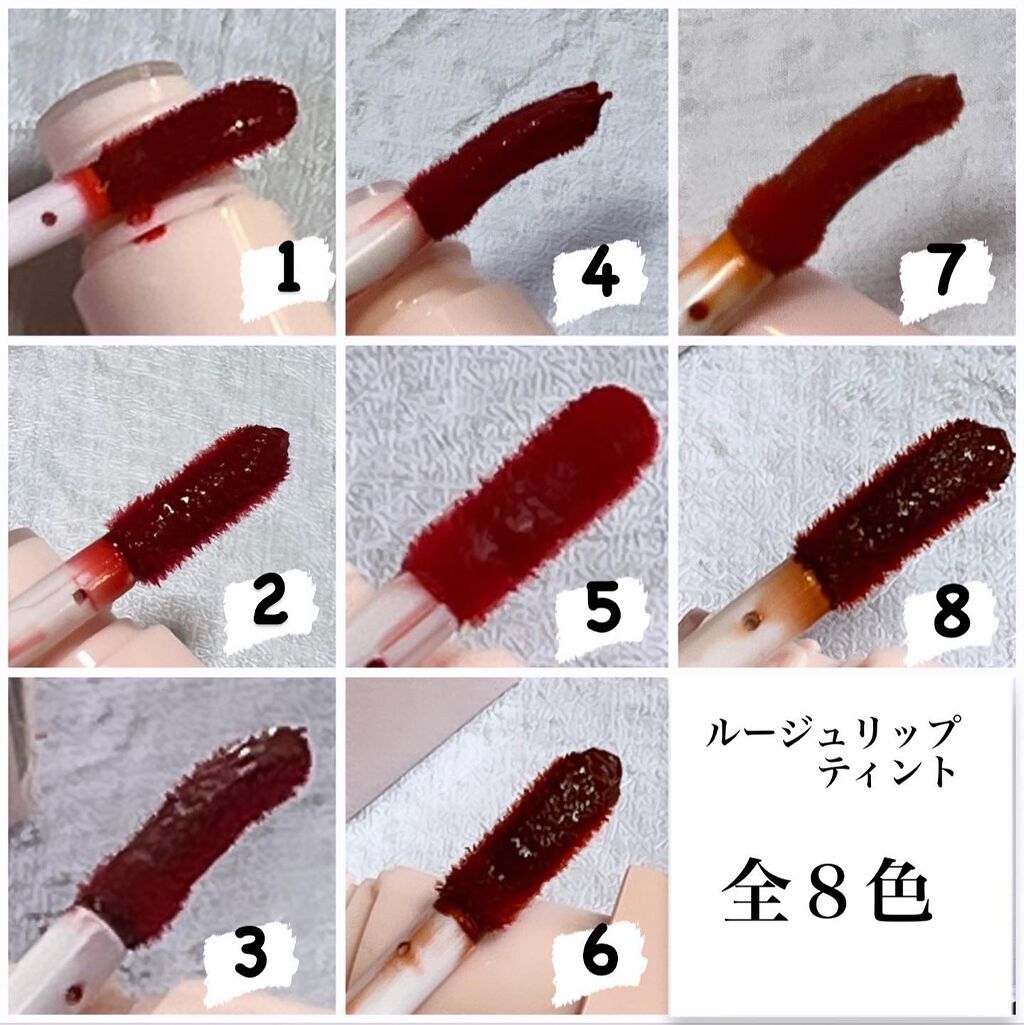 1

4

7

2

5

8

3

6

ルージュリップ
ティント

全８色