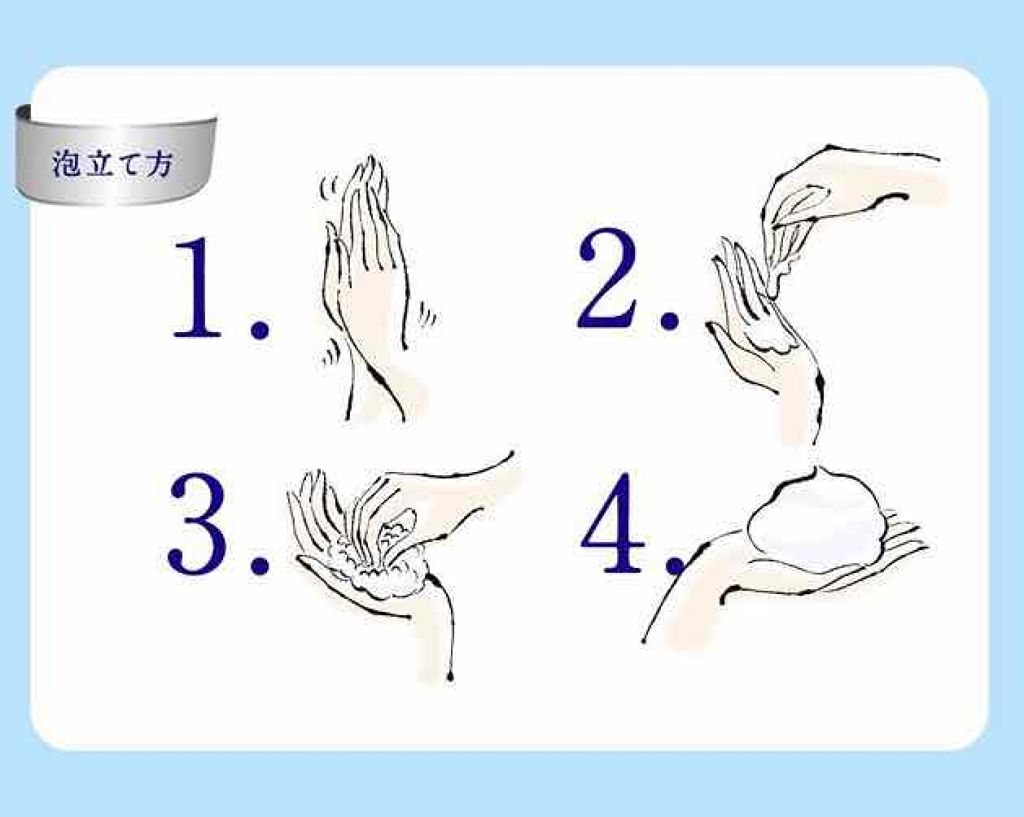 泡立て方

1.

2.

3.

4.