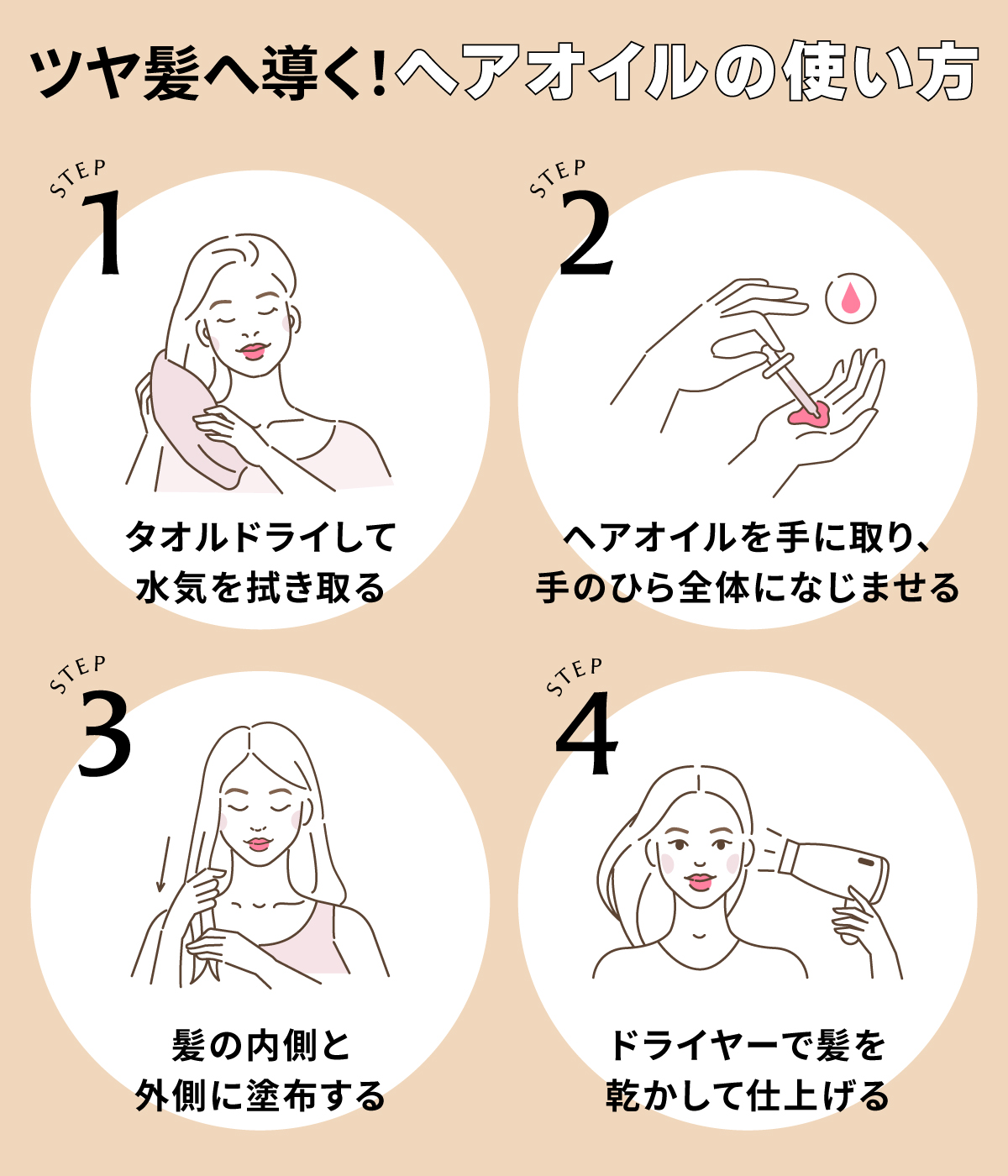 ツヤ髪へ導く!ヘアオイルの使い方

STEP 1

タオルドライして水気を拭き取る

STEP 2

ヘアオイルを手に取り、手のひら全体になじませる

STEP 3

髪の内側と外側に塗布する

STEP 4

ドライヤーで髪を乾かして仕上げる