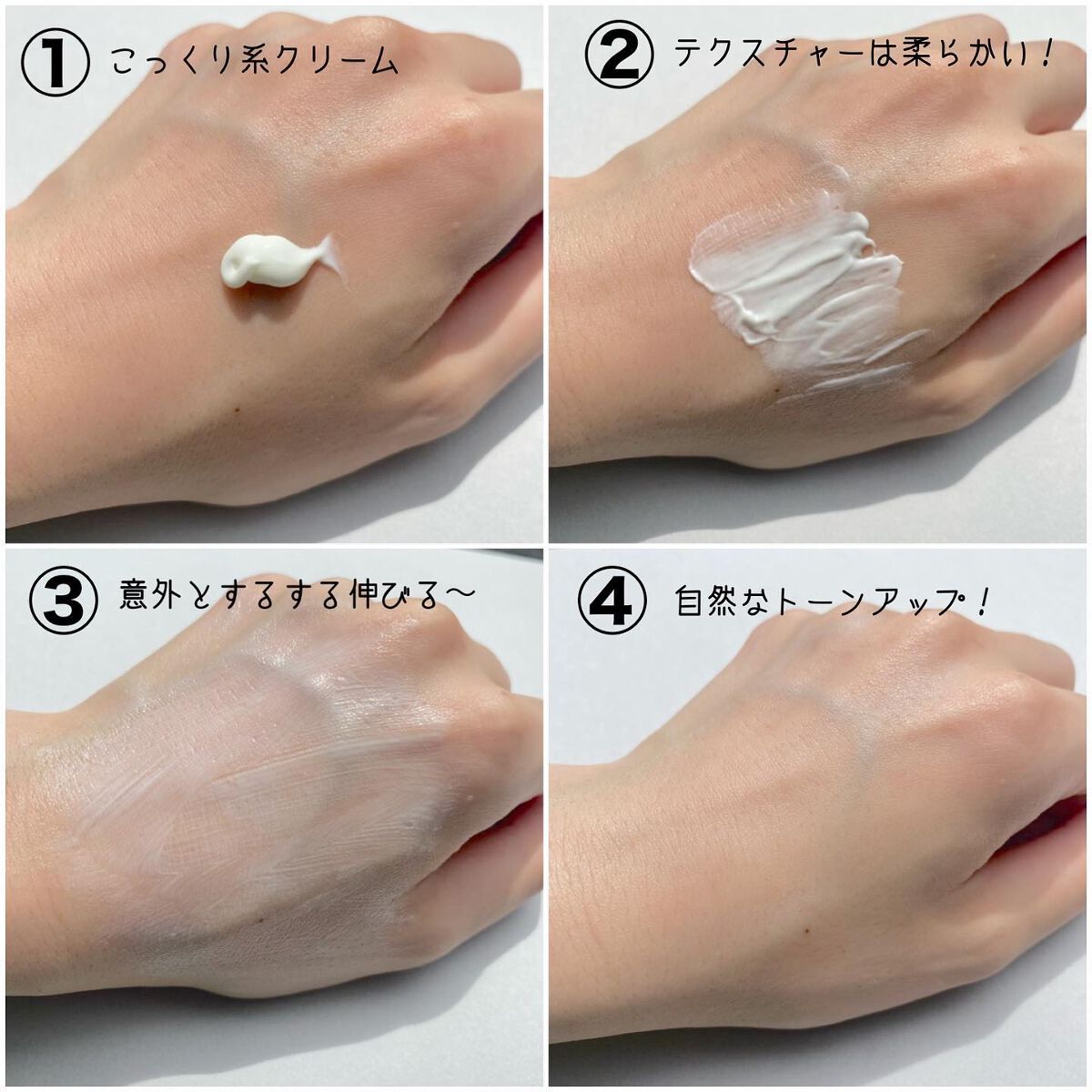 ① こっくり系クリーム

② テクスチャーは柔らかい！

③ 意外とするする伸びる〜

④ 自然なトーンアップ！