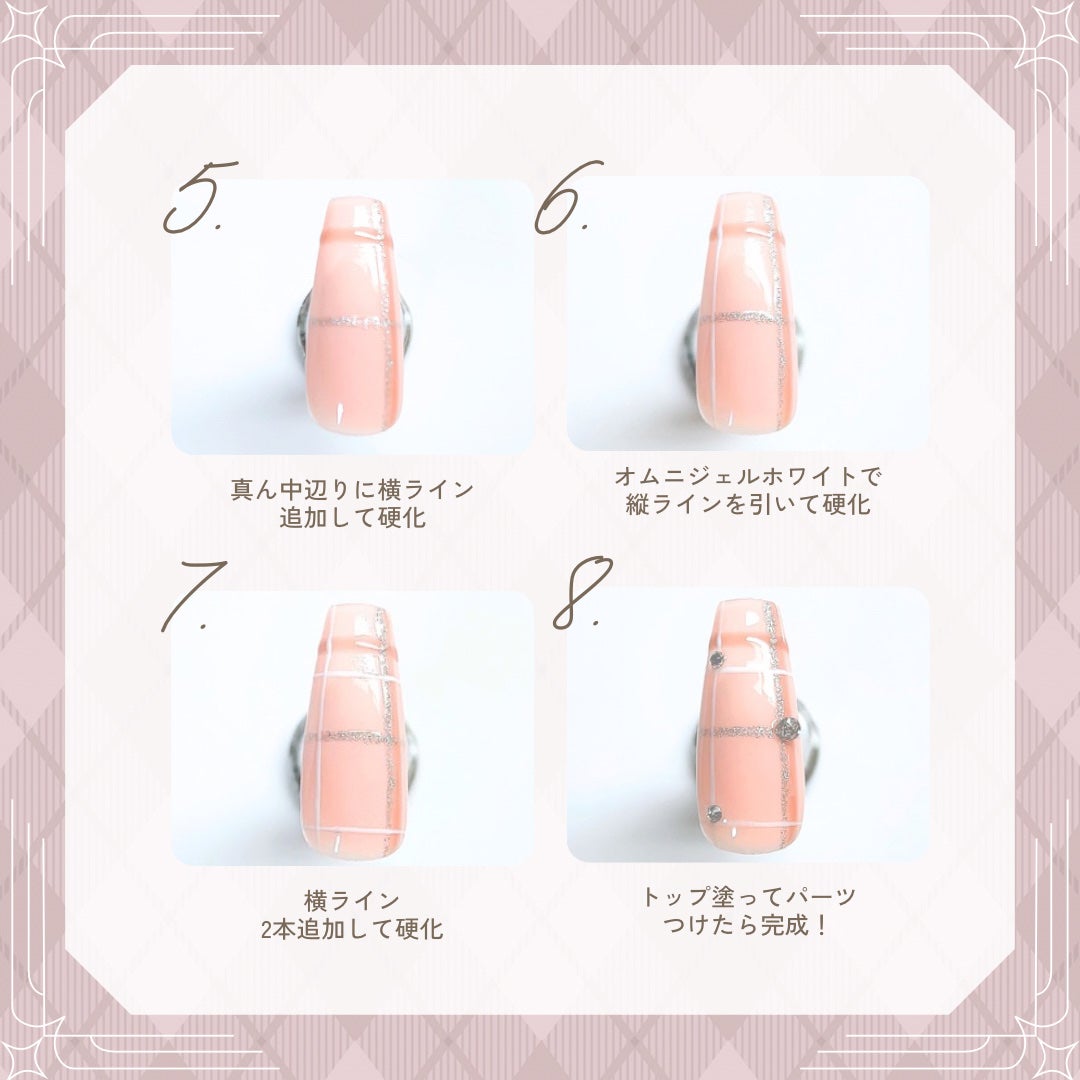 5.

真ん中辺りに横ライン
追加して硬化

6.

オムニジェルホワイトで
縦ラインを引いて硬化

7.

横ライン
2本追加して硬化

8.

トップ塗ってパーツ
つけたら完成！