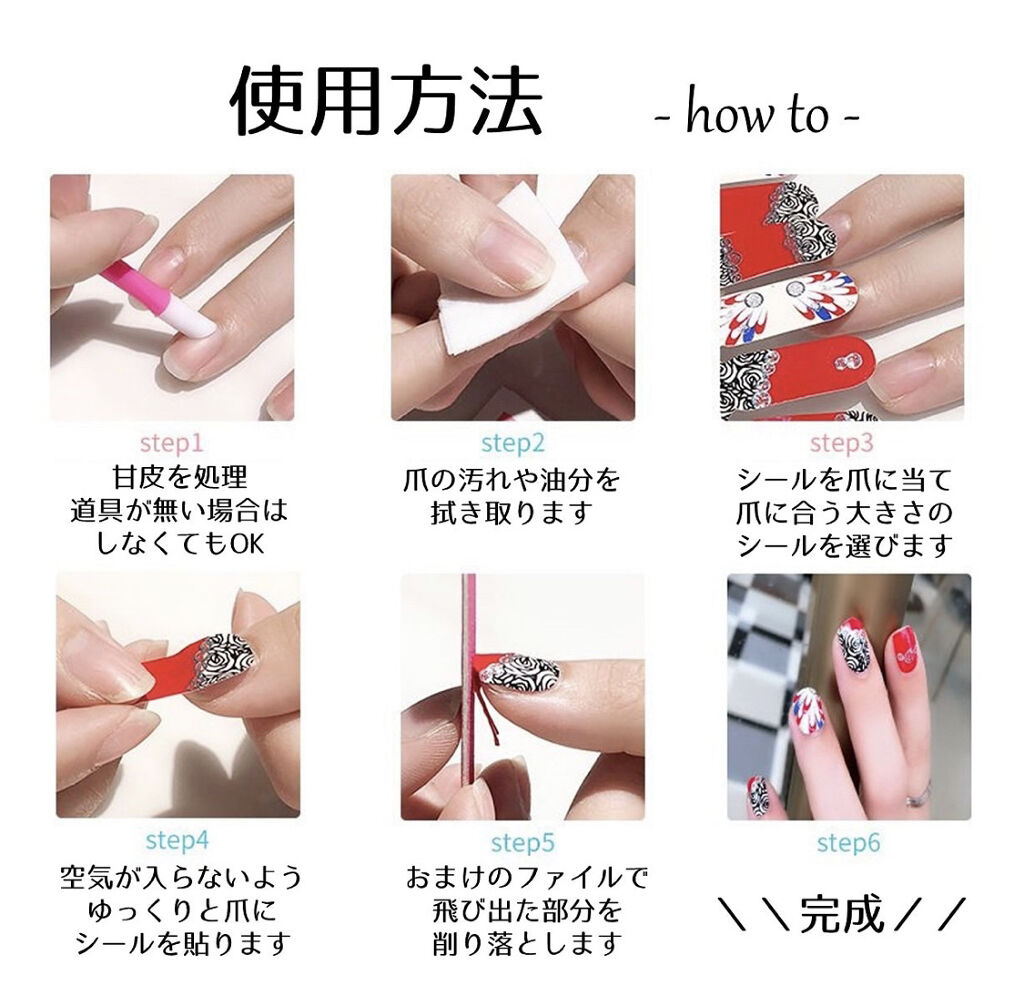 使用方法 - how to -

step1
甘皮を処理
道具が無い場合は
しなくてもOK

step2
爪の汚れや油分を
拭き取ります

step3
シールを爪に当て
爪に合う大きさの
シールを選びます

step4
空気が入らないよう
ゆっくりと爪に
シールを貼ります

step5
おまけのファイルで
飛び出た部分を
削り落とします

step6
＼＼完成／／