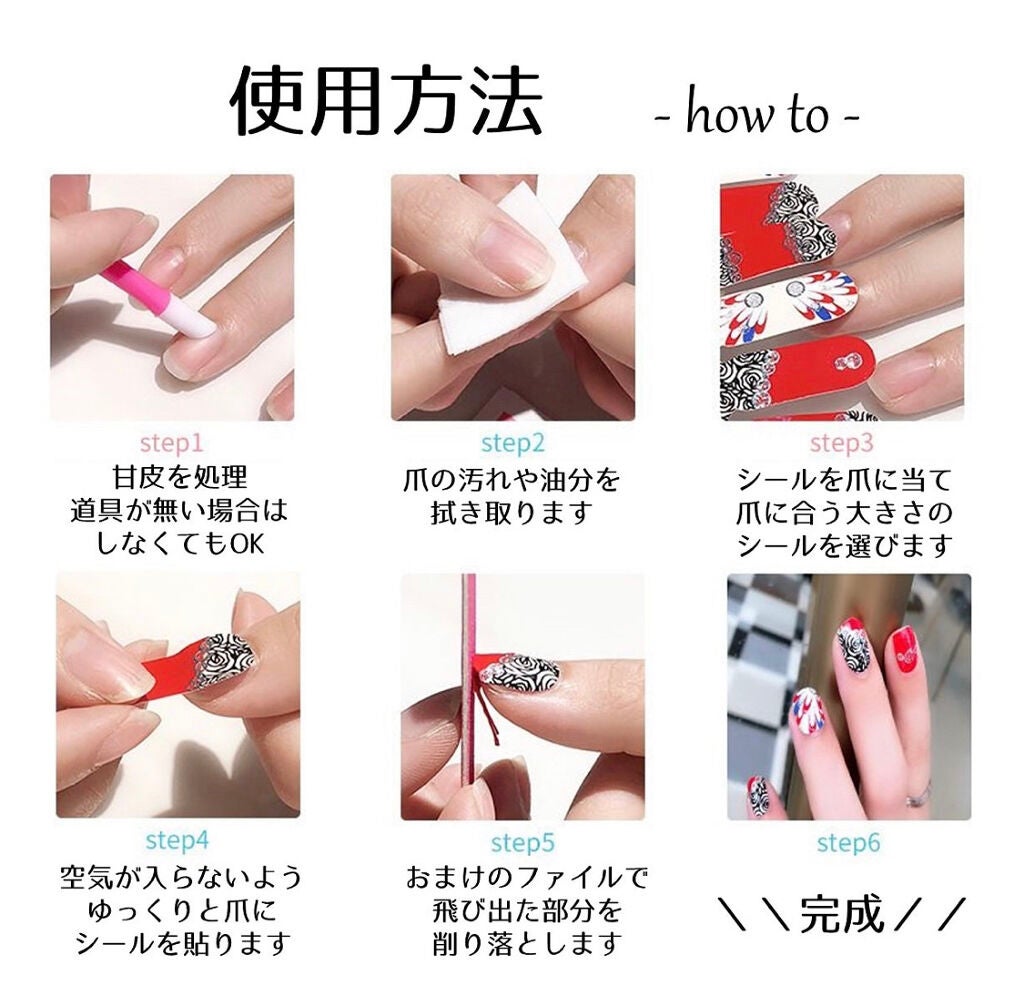 使用方法 - how to -

step1
甘皮を処理
道具が無い場合は
しなくてもOK

step2
爪の汚れや油分を
拭き取ります

step3
シールを爪に当て
爪に合う大きさの
シールを選びます

step4
空気が入らないよう
ゆっくりと爪に
シールを貼ります

step5
おまけのファイルで
飛び出た部分を
削り落とします

step6
＼＼完成／／