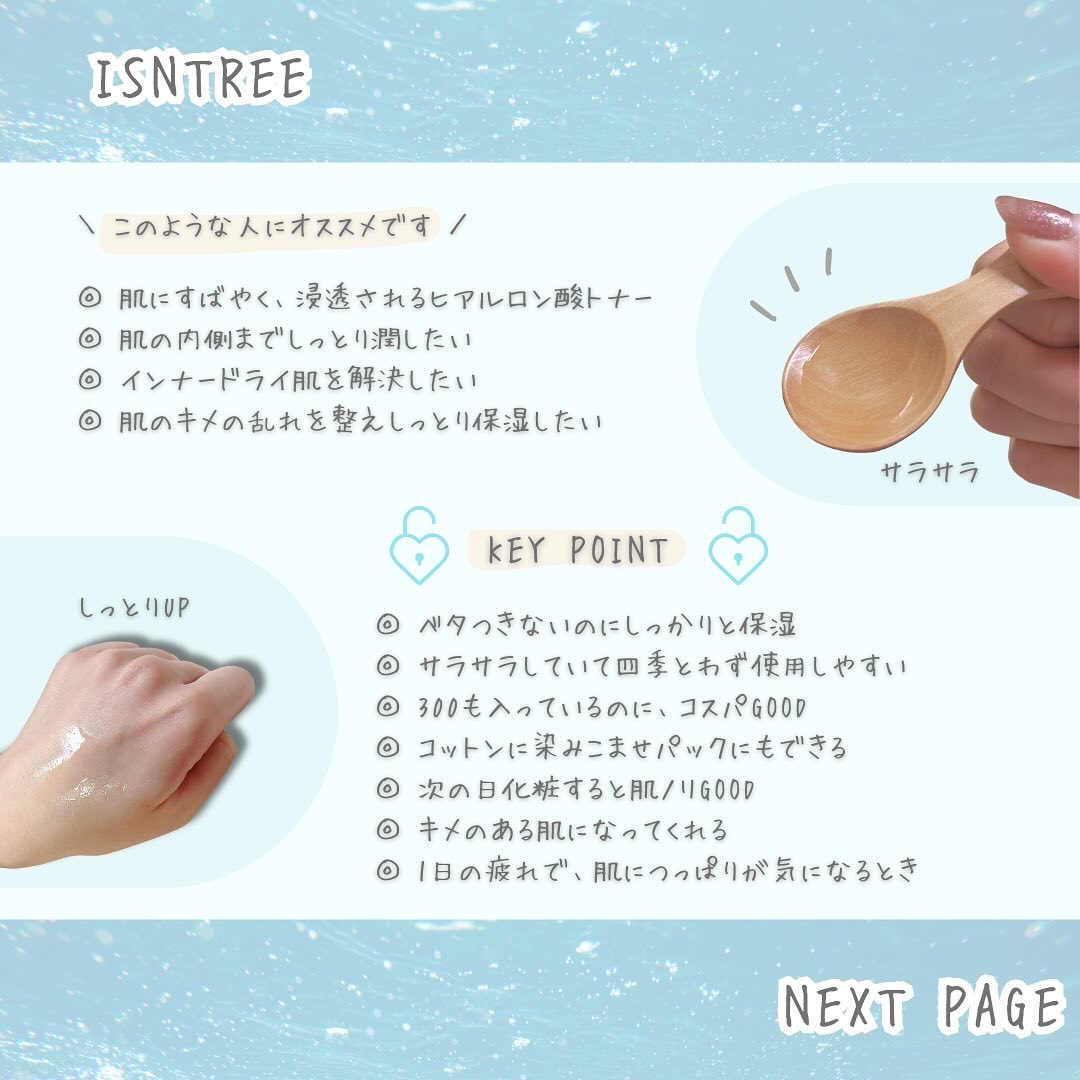 ISNTREE

＼ このような人にオススメです ／

◎ 肌にすばやく、浸透されるヒアルロン酸トナー
◎ 肌の内側までしっとり潤したい
◎ インナードライ肌を解決したい
◎ 肌のキメの乱れを整えしっとり保湿したい

サラサラ

KEY POINT

しっとりUP

◎ ベタつきないのにしっかりと保湿
◎ サラサラしていて四季とわず使用しやすい
◎ 300も入っているのに、コスパGOOD
◎ コットンに染みこませパックにもできる
◎ 次の日化粧すると肌ノリGOOD
◎ キメのある肌になってくれる
◎ 1日の疲れで、肌につっぱりが気になるとき

NEXT PAGE