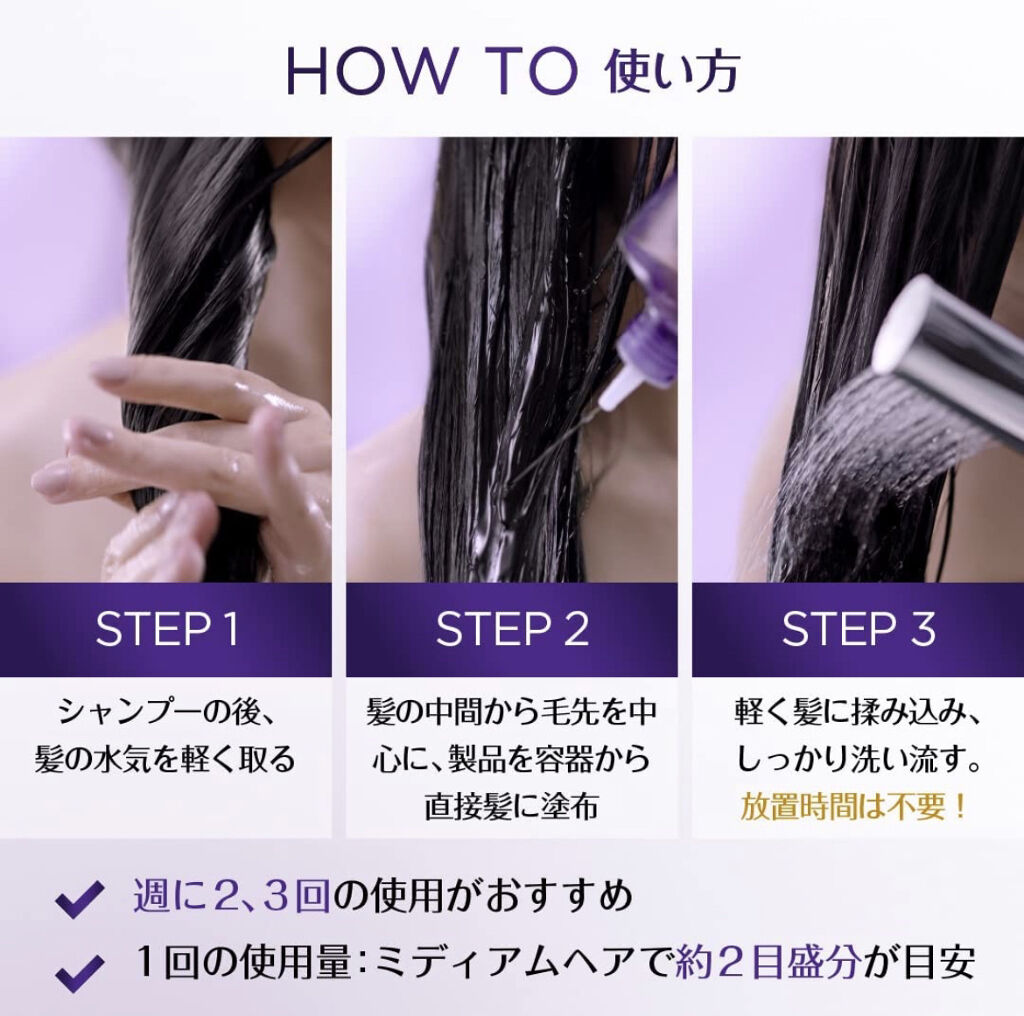 HOW TO 使い方

STEP 1

シャンプーの後、髪の水気を軽く取る

STEP 2

髪の中間から毛先を中心に、製品を容器から直接髪に塗布

STEP 3

軽く髪に揉み込み、しっかり洗い流す。
放置時間は不要！

週に2、3回の使用がおすすめ

1回の使用量：ミディアムヘアで約2目盛分が目安