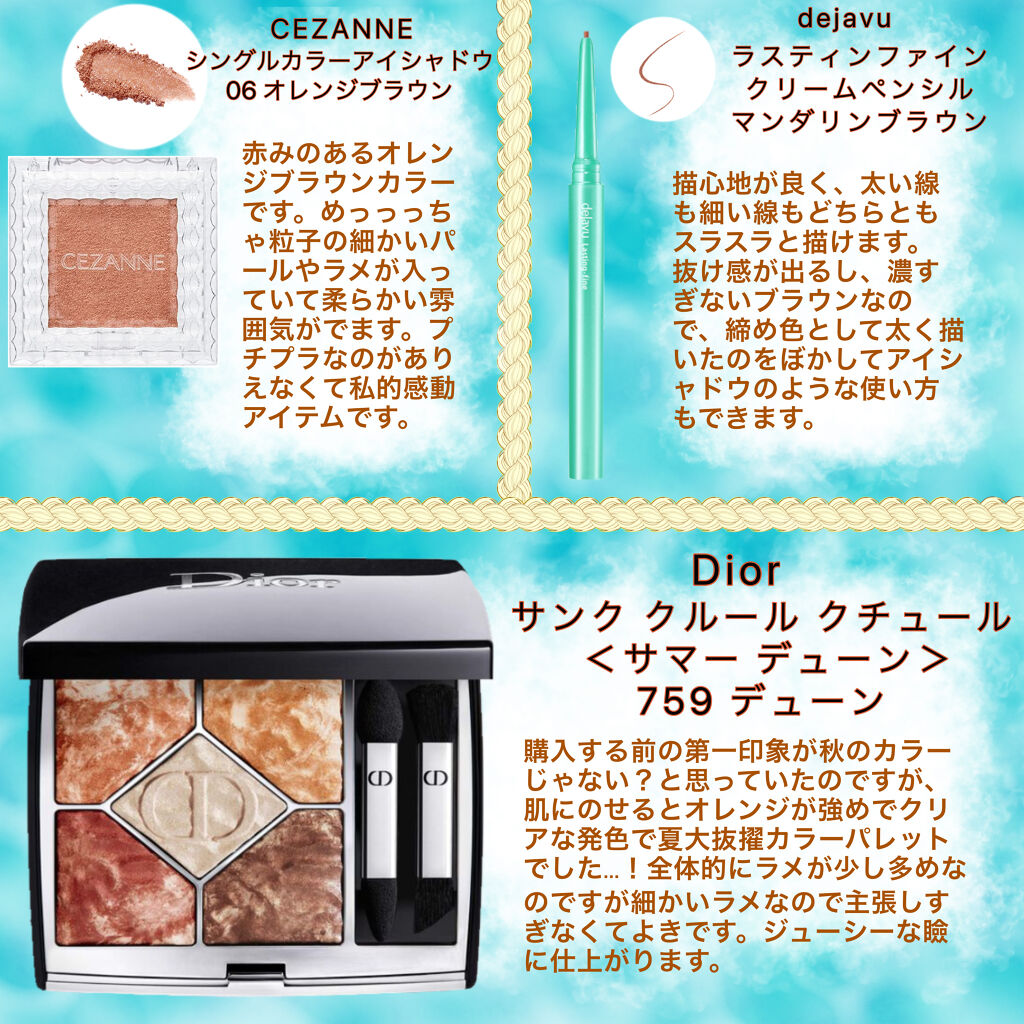 CEZANNE
シングルカラーアイシャドウ
06 オレンジブラウン

CEZANNE

赤みのあるオレンジブラウンカラーです。めっっっちゃ粒子の細かいパールやラメが入っていて柔らかい雰囲気がでます。プチプラなのがありえなくて私的感動アイテムです。

dejavu
ラスティンファイン
クリームペンシル
マンダリンブラウン

dejavu Lasting-fine

描心地が良く、太い線も細い線もどちらともスラスラと描けます。抜け感が出るし、濃すぎないブラウンなので、締め色として太く描いたのをぼかしてアイシャドウのような使い方もできます。

Dior

Dior
サンク クルール クチュール
＜サマー デューン＞
759 デューン

購入する前の第一印象が秋のカラーじゃない？と思っていたのですが、肌にのせるとオレンジが強めでクリアな発色で夏大抜擢カラーパレットでした…！全体的にラメが少し多めなのですが細かいラメなので主張しすぎなくてよきです。ジューシーな瞼に仕上がります。