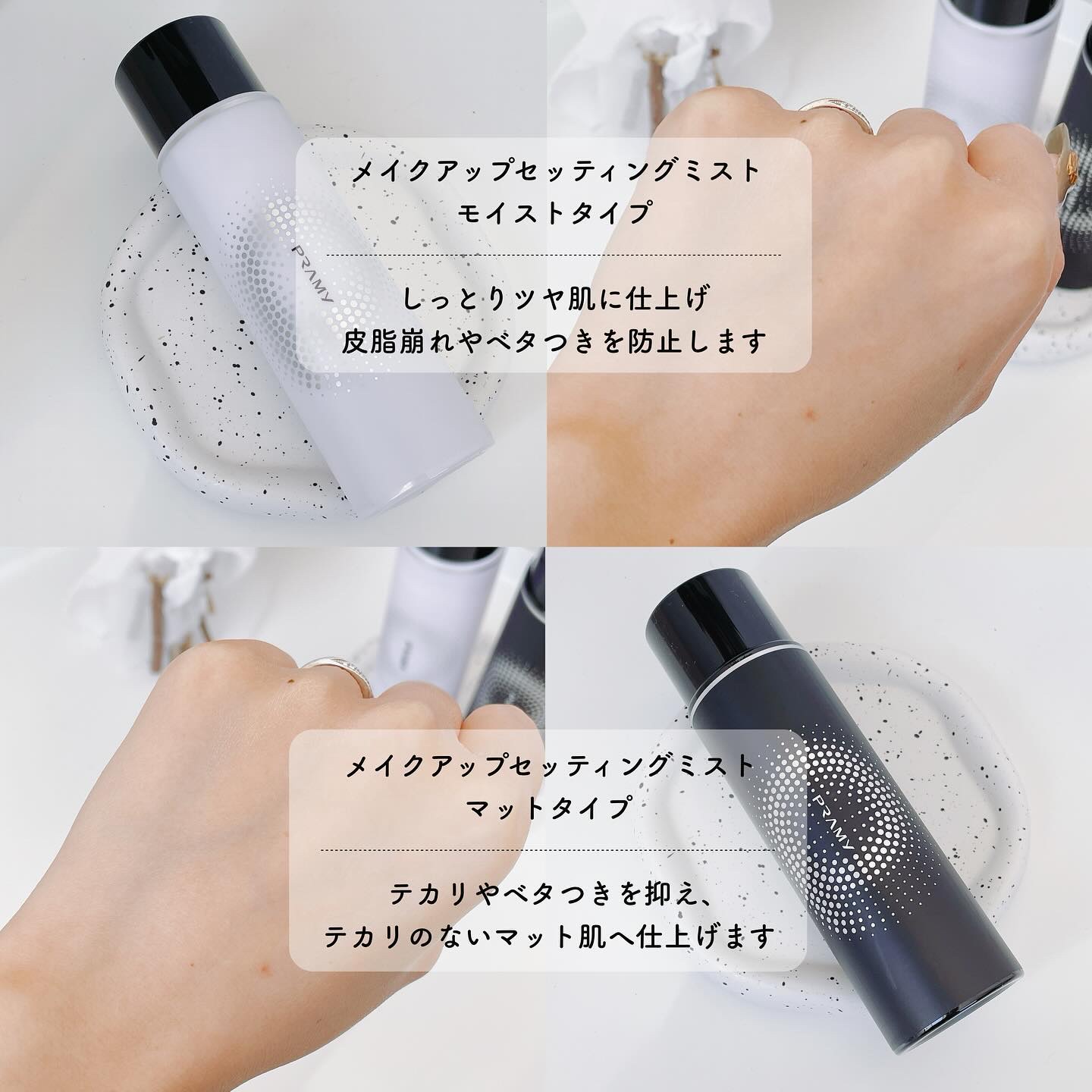 PRAMY

メイクアップセッティングミスト
モイストタイプ

しっとりツヤ肌に仕上げ
皮脂崩れやベタつきを防止します

メイクアップセッティングミスト
マットタイプ

テカリやベタつきを抑え、
テカリのないマット肌へ仕上げます

PRAMY