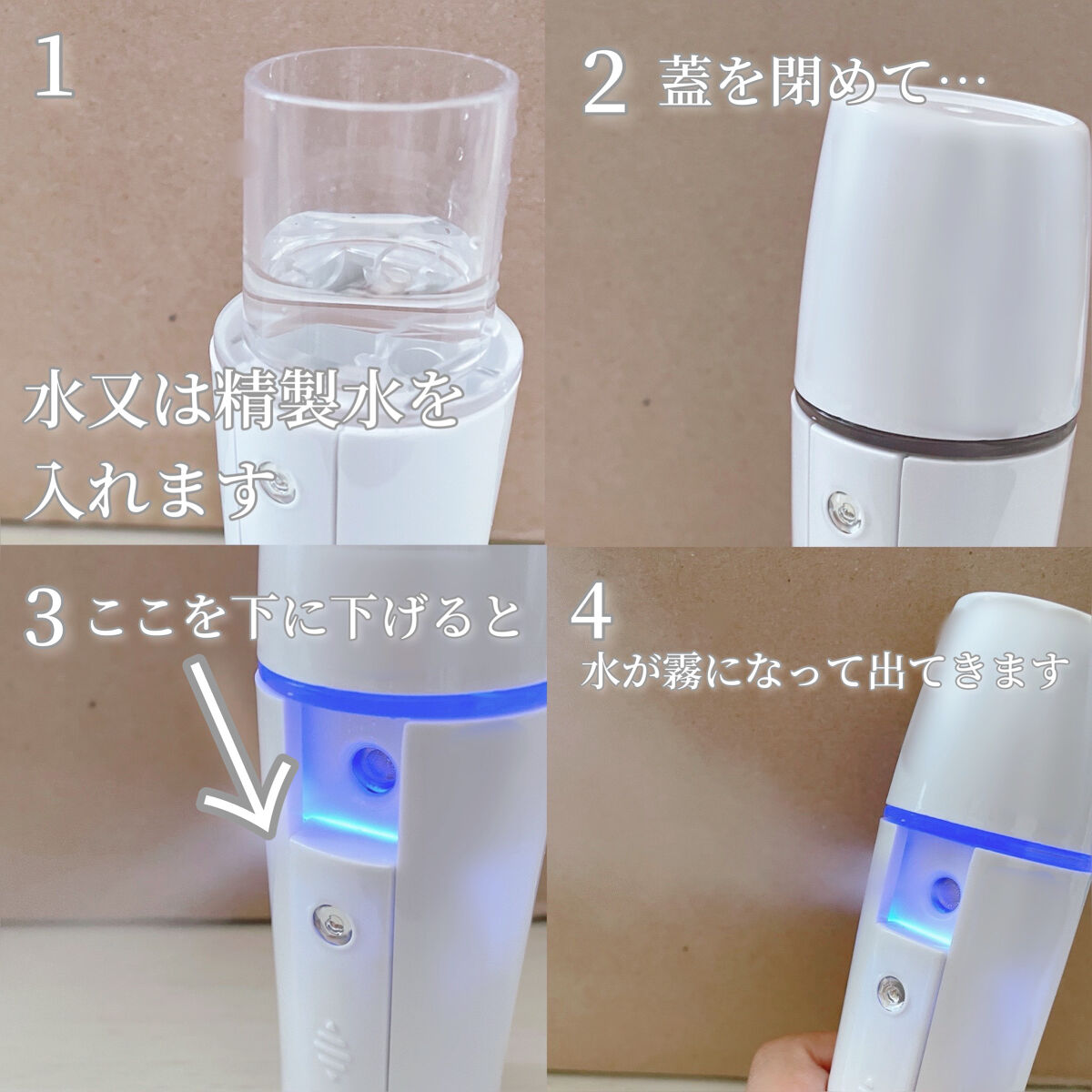 1

水又は精製水を入れます

2 蓋を閉めて…

3 ここを下に下げると

4

水が霧になって出てきます