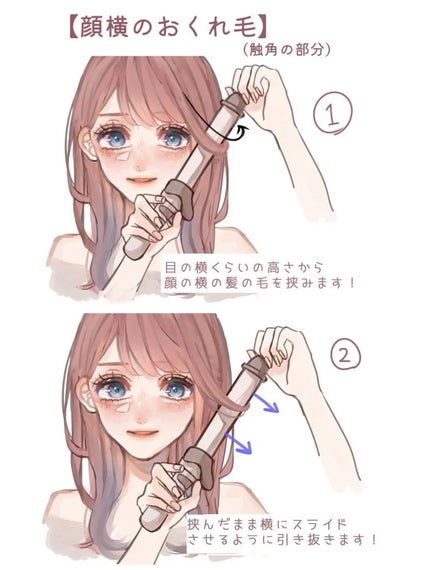 【顔横のおくれ毛】
(触角の部分)

①

目の横くらいの高さから
顔の横の髪の毛を挟みます！

②

挟んだまま横にスライド
させるように引き抜きます！