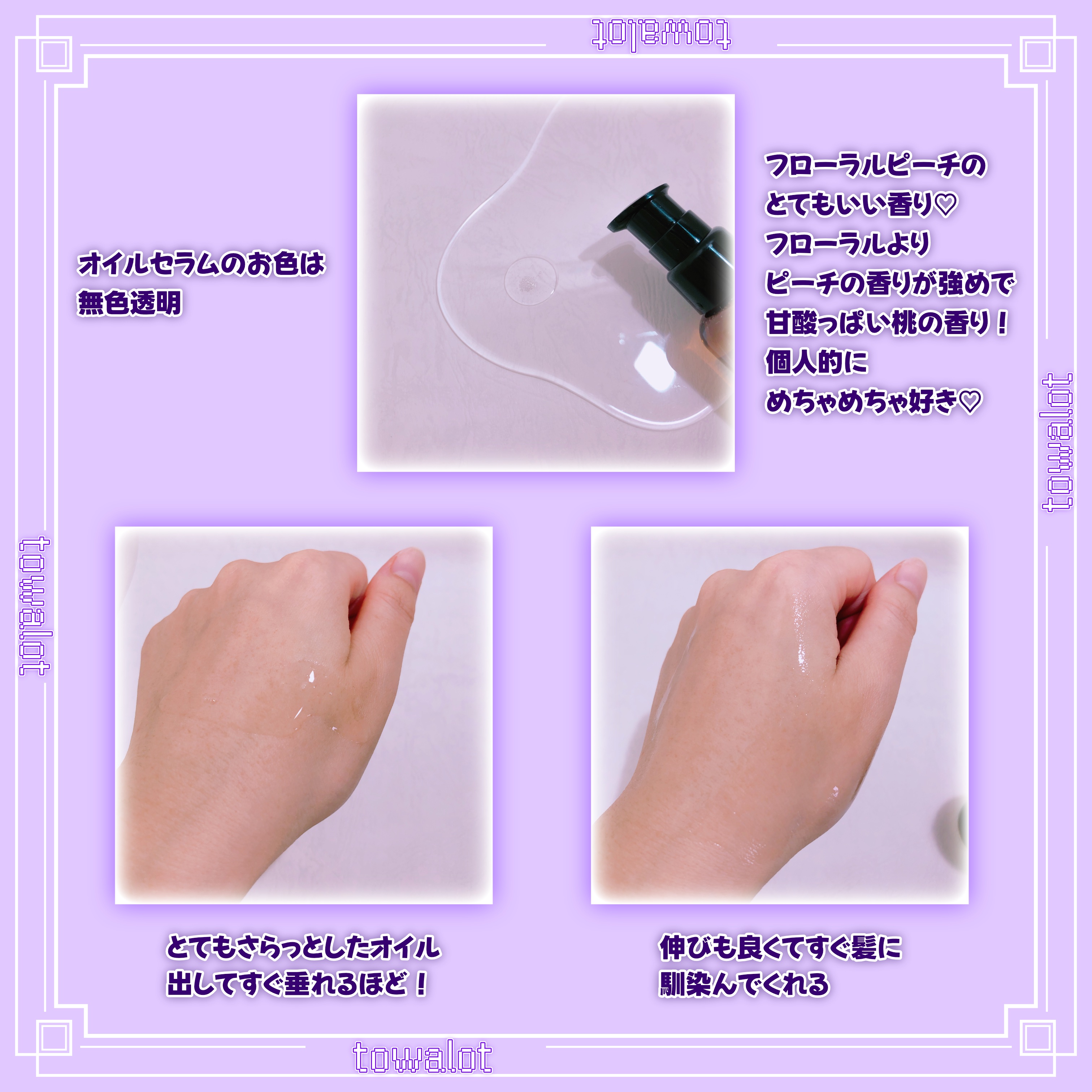 towalot

オイルセラムのお色は
無色透明

フローラルピーチの
とてもいい香り♡
フローラルより
ピーチの香りが強めで
甘酸っぱい桃の香り！
個人的に
めちゃめちゃ好き♡

towalot

towalot

とてもさらっとしたオイル
出してすぐ垂れるほど！

伸びも良くてすぐ髪に
馴染んでくれる

towalot