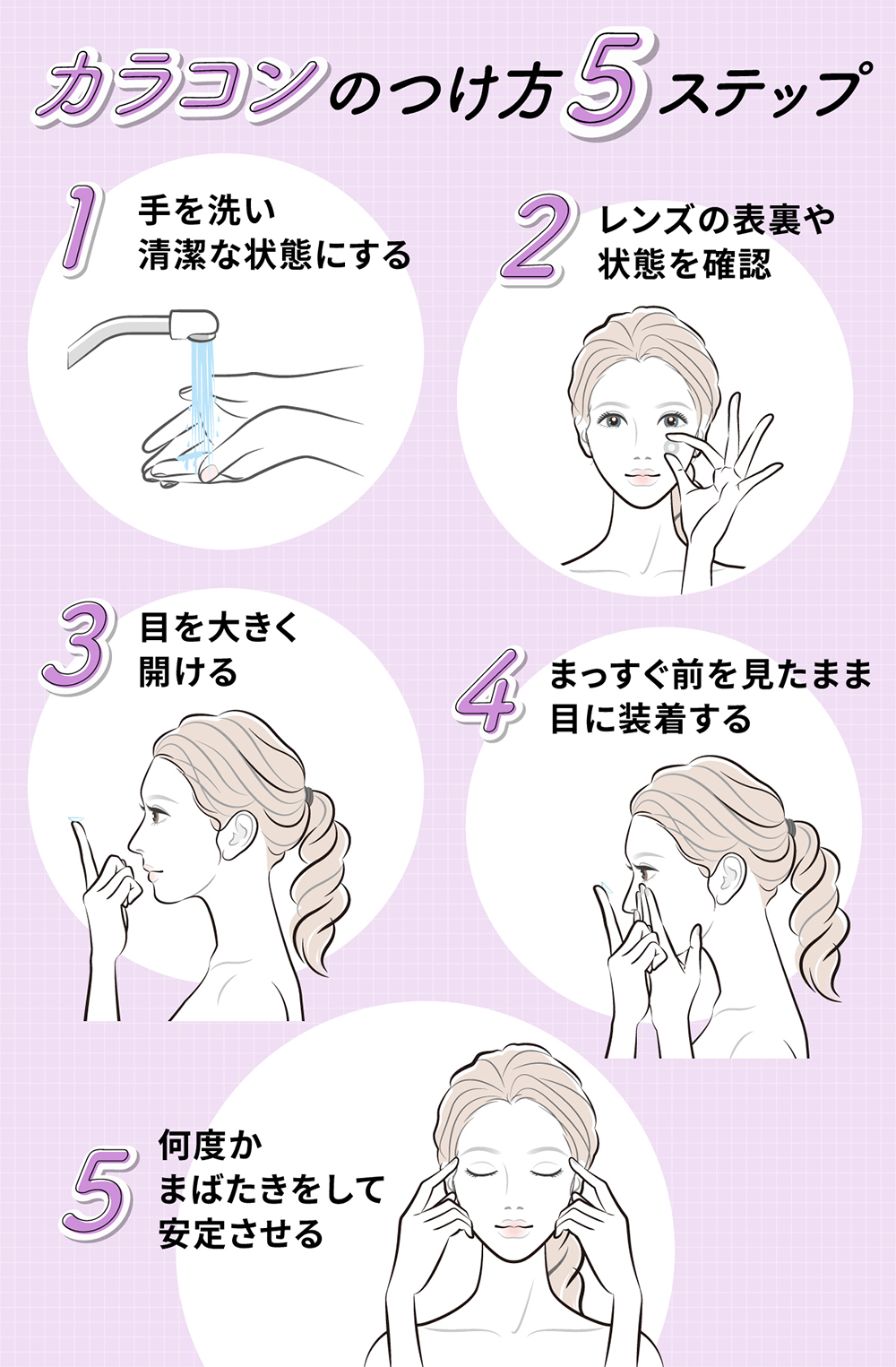 カラコンのつけ方5ステップ

1 手を洗い清潔な状態にする

2 レンズの表裏や状態を確認

3 目を大きく開ける

4 まっすぐ前を見たまま目に装着する

5 何度かまばたきをして安定させる