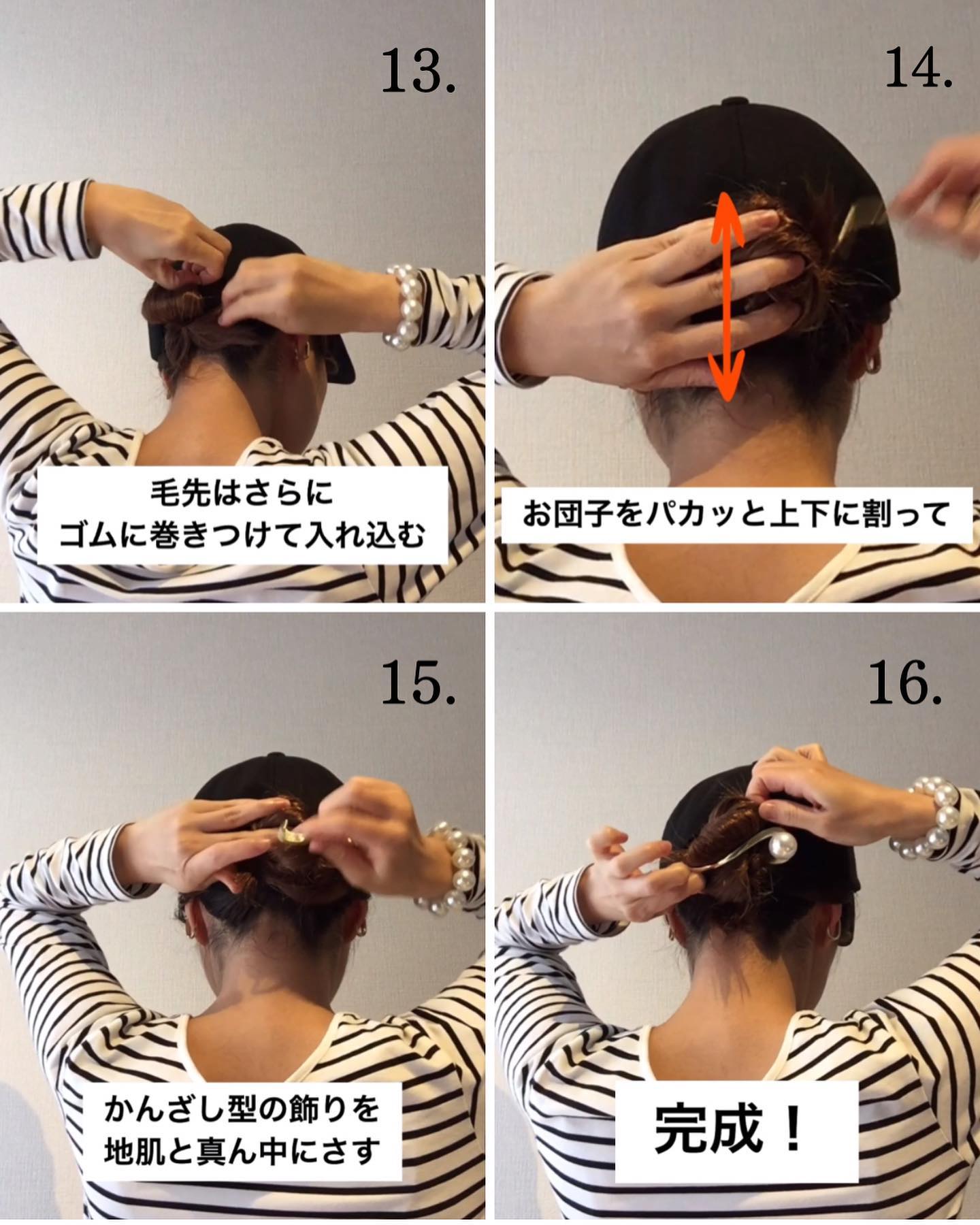 13.

毛先はさらに
ゴムに巻きつけて入れ込む

14.

お団子をパカッと上下に割って

15.

かんざし型の飾りを
地肌と真ん中にさす

16.

完成！