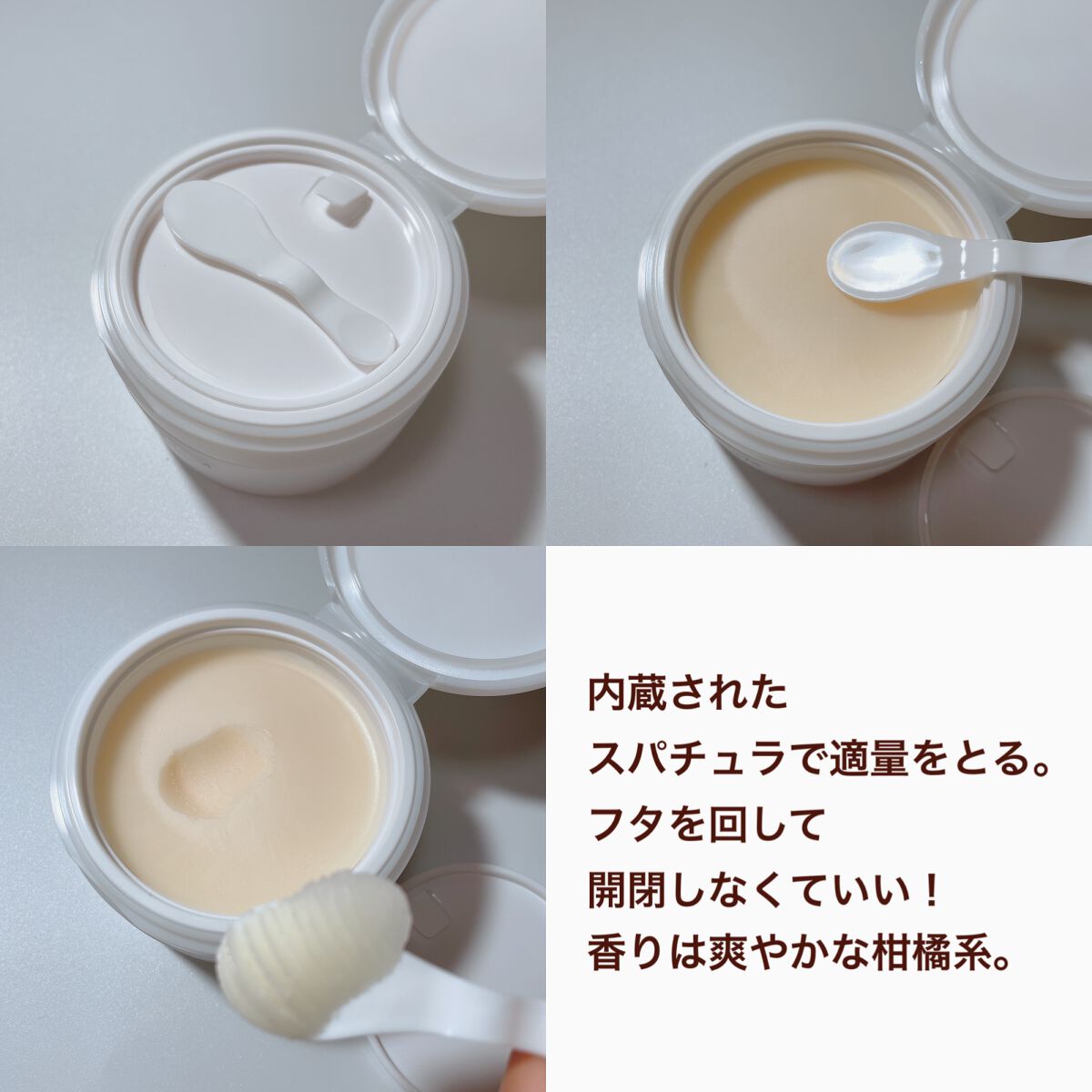 内蔵された
スパチュラで適量をとる。
フタを回して
開閉しなくていい！
香りは爽やかな柑橘系。