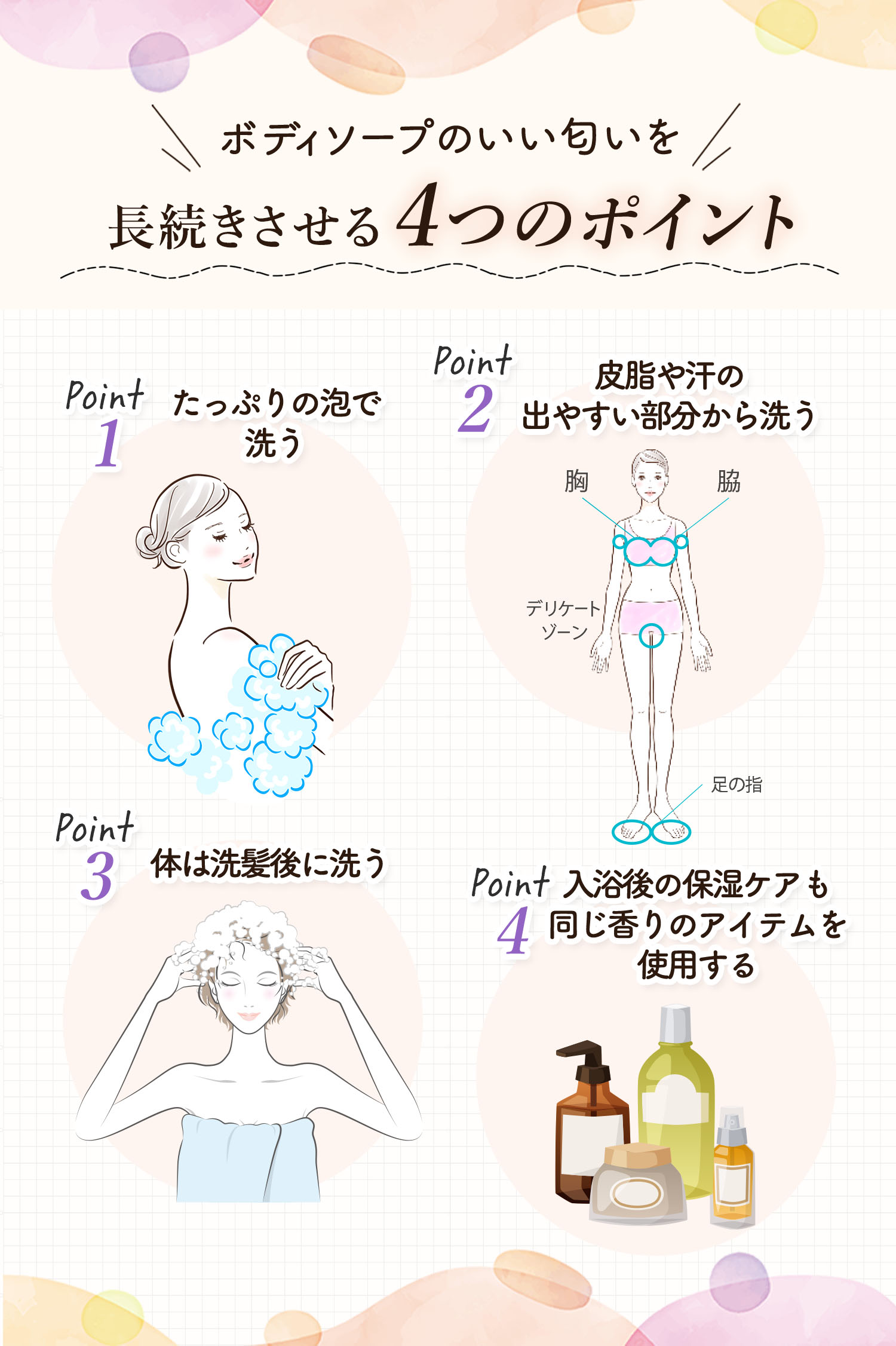 ボディソープのいい匂いを
長続きさせる4つのポイント

Point 1
たっぷりの泡で洗う

Point 2
皮脂や汗の出やすい部分から洗う

胸
脇
デリケートゾーン
足の指

Point 3
体は洗髪後に洗う

Point 4
入浴後の保湿ケアも同じ香りのアイテムを使用する