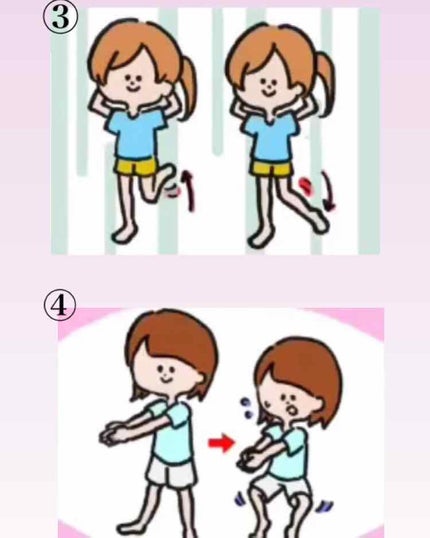 ③

④