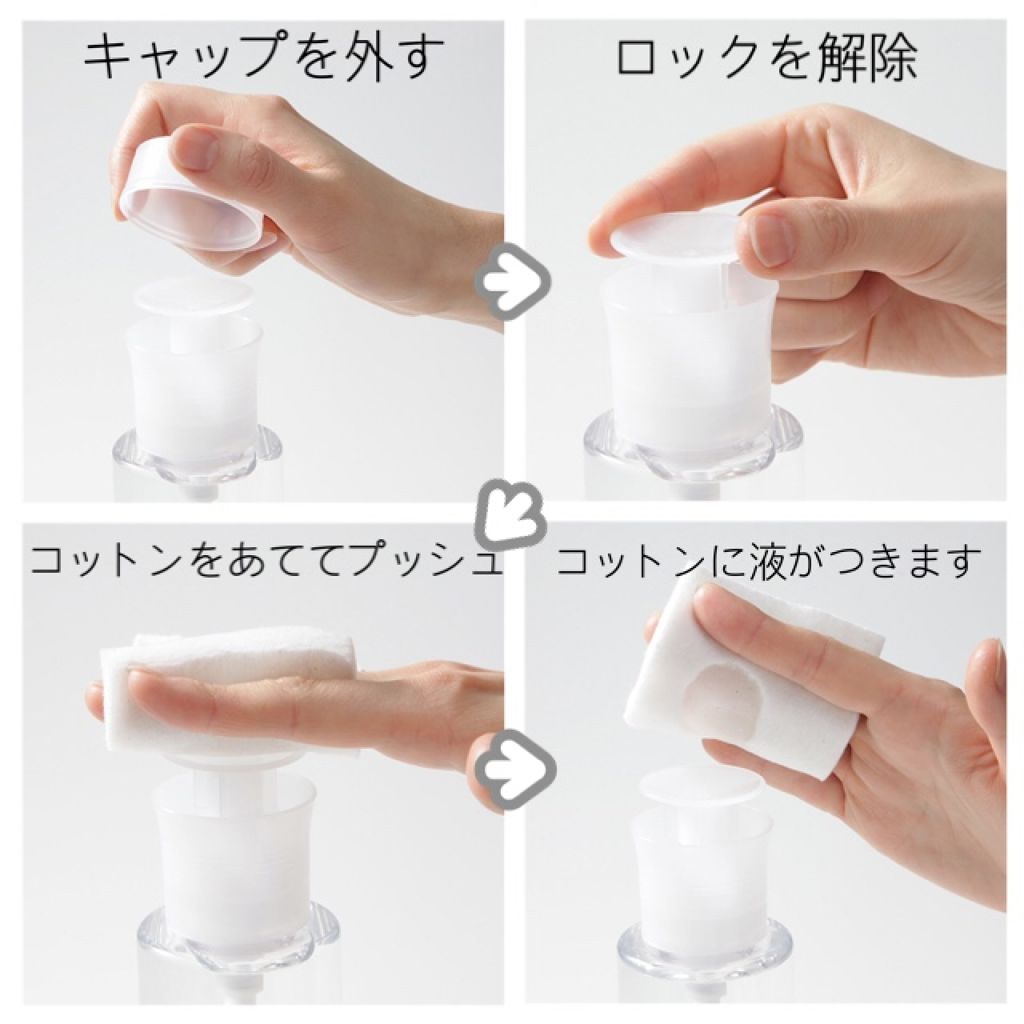 キャップを外す

ロックを解除

コットンをあててプッシュ

コットンに液がつきます