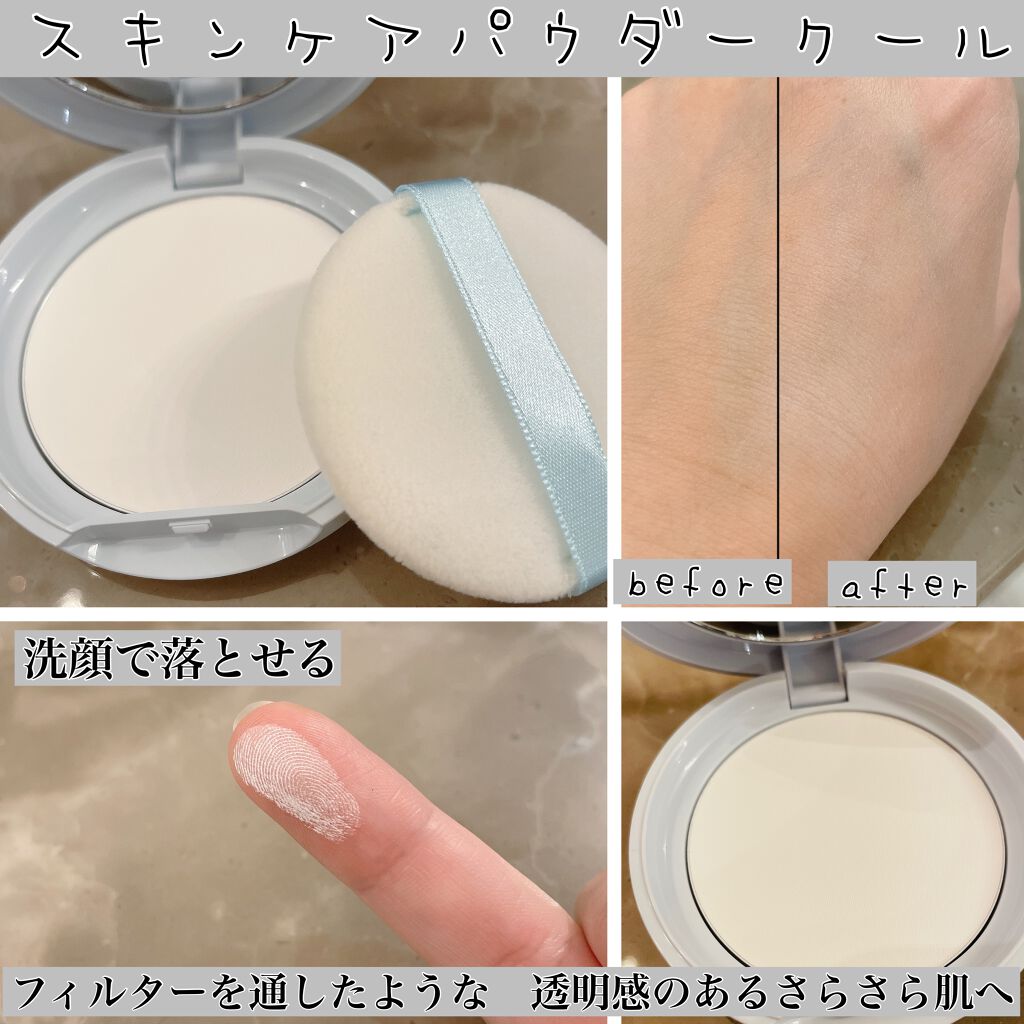 スキンケアパウダークール

before after

洗顔で落とせる

フィルターを通したような　透明感のあるさらさら肌へ