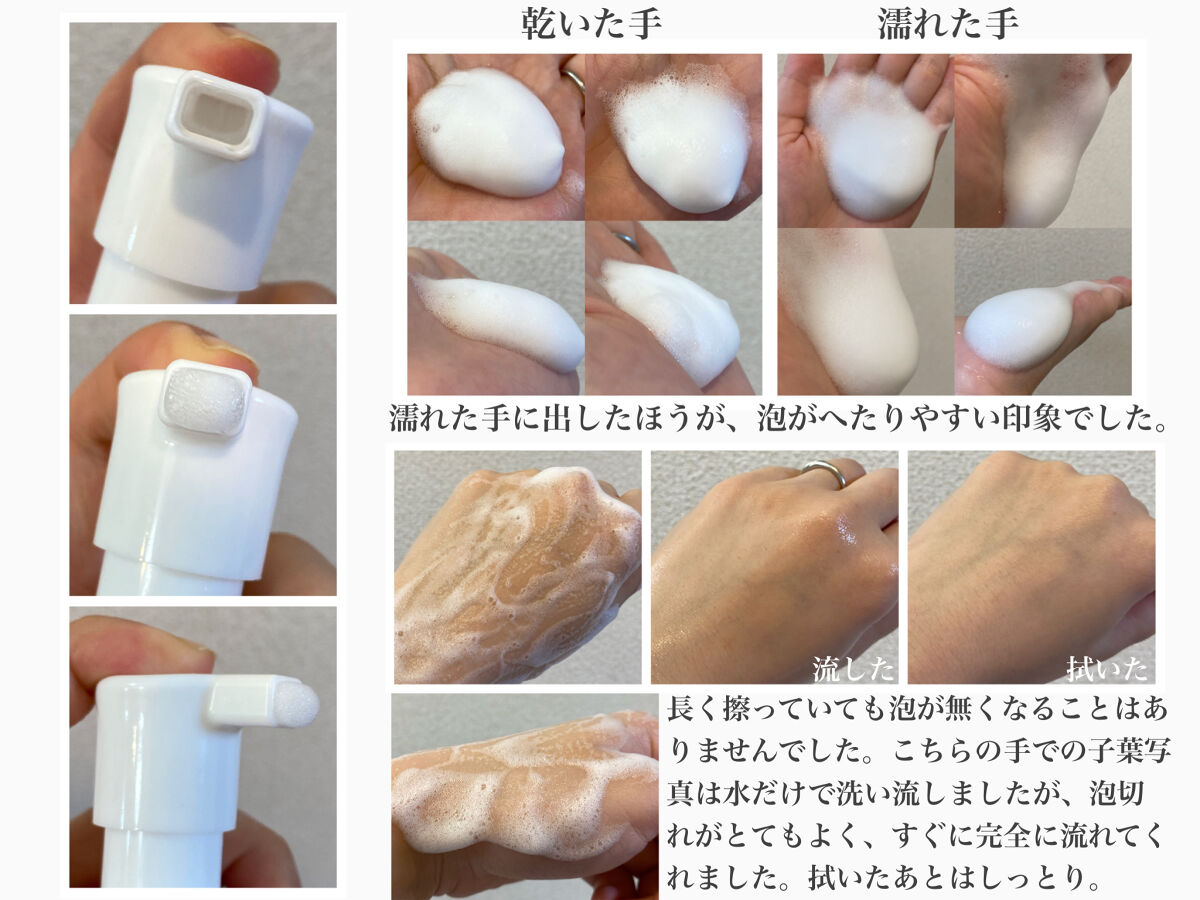 乾いた手

濡れた手

濡れた手に出したほうが、泡がへたりやすい印象でした。

流した

拭いた

長く擦っていても泡が無くなることはありませんでした。こちらの手での子葉写真は水だけで洗い流しましたが、泡切れがとてもよく、すぐに完全に流れてくれました。拭いたあとはしっとり。